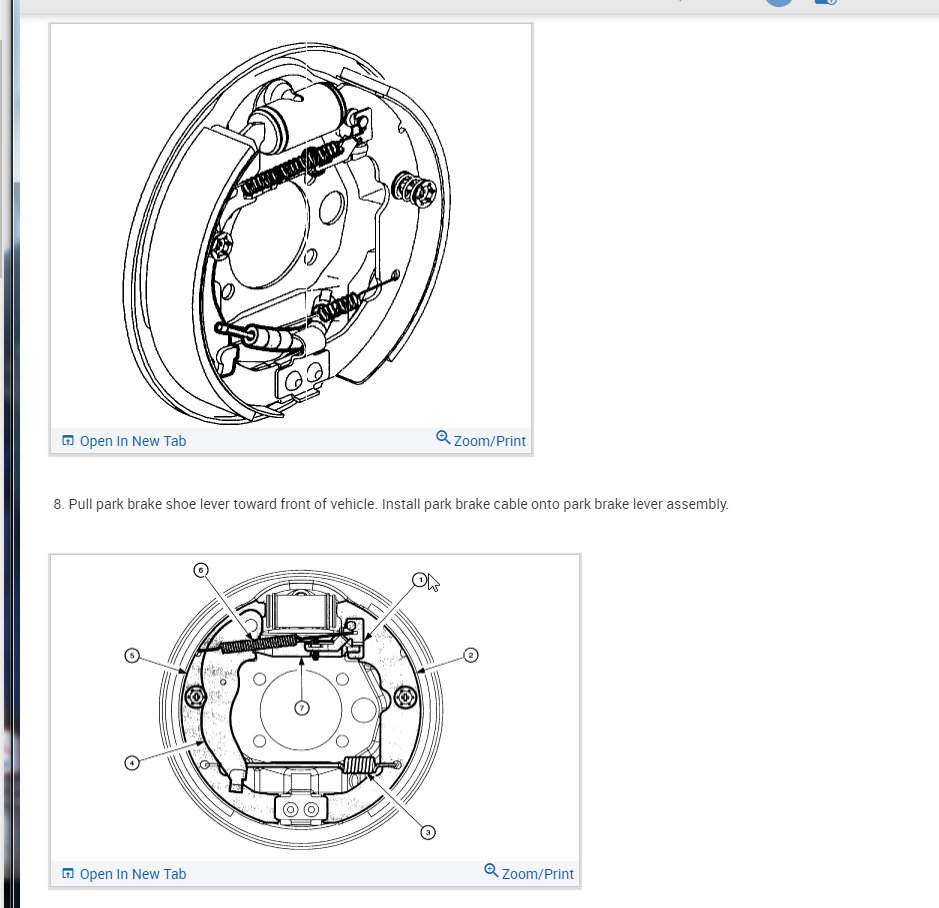 Open In New Tab
Zoom/Print

8. Pull park brake shoe lever toward front of vehicle. Install park brake cable onto park brake lever assembly.

6
1
5
2
7
4
3

Open In New Tab
Zoom/Print