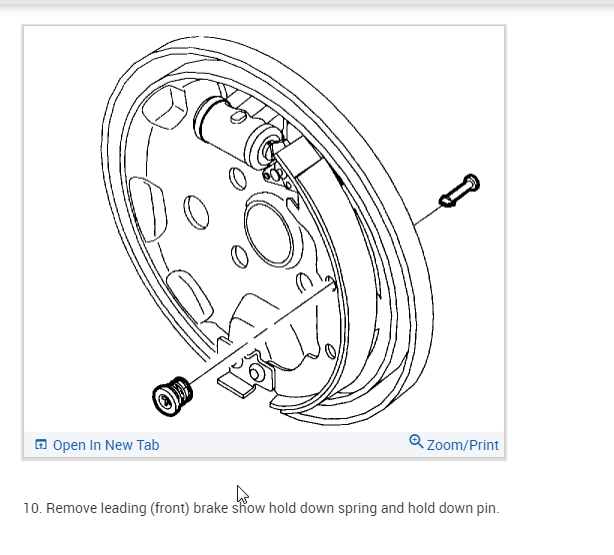 Open In New Tab

Zoom/Print

10. Remove leading (front) brake show hold down spring and hold down pin.