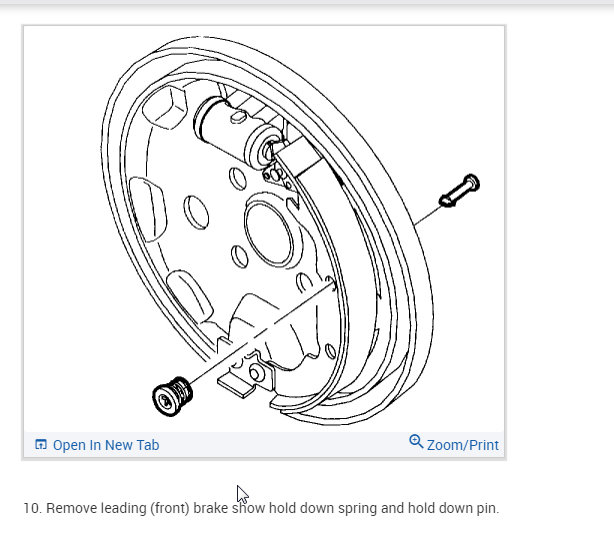 Open In New Tab

Zoom/Print

10. Remove leading (front) brake show hold down spring and hold down pin.