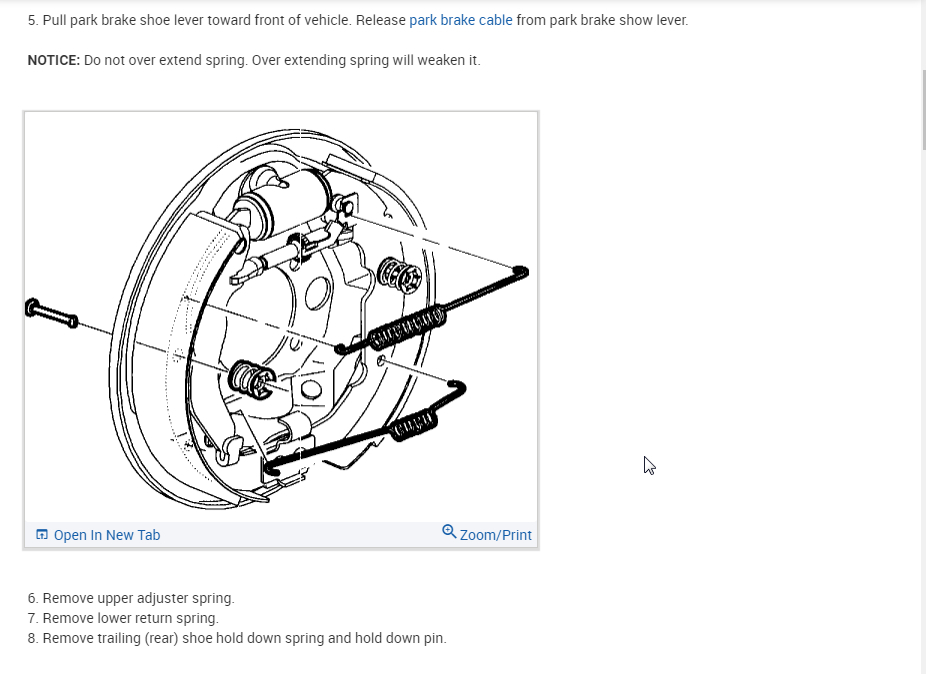 5. Pull park brake shoe lever toward front of vehicle. Release park brake cable from park brake show lever.

NOTICE: Do not over extend spring. Over extending spring will weaken it.

Open In New Tab

Zoom/Print

6. Remove upper adjuster spring.
7. Remove lower return spring.
8. Remove trailing (rear) shoe hold down spring and hold down pin.