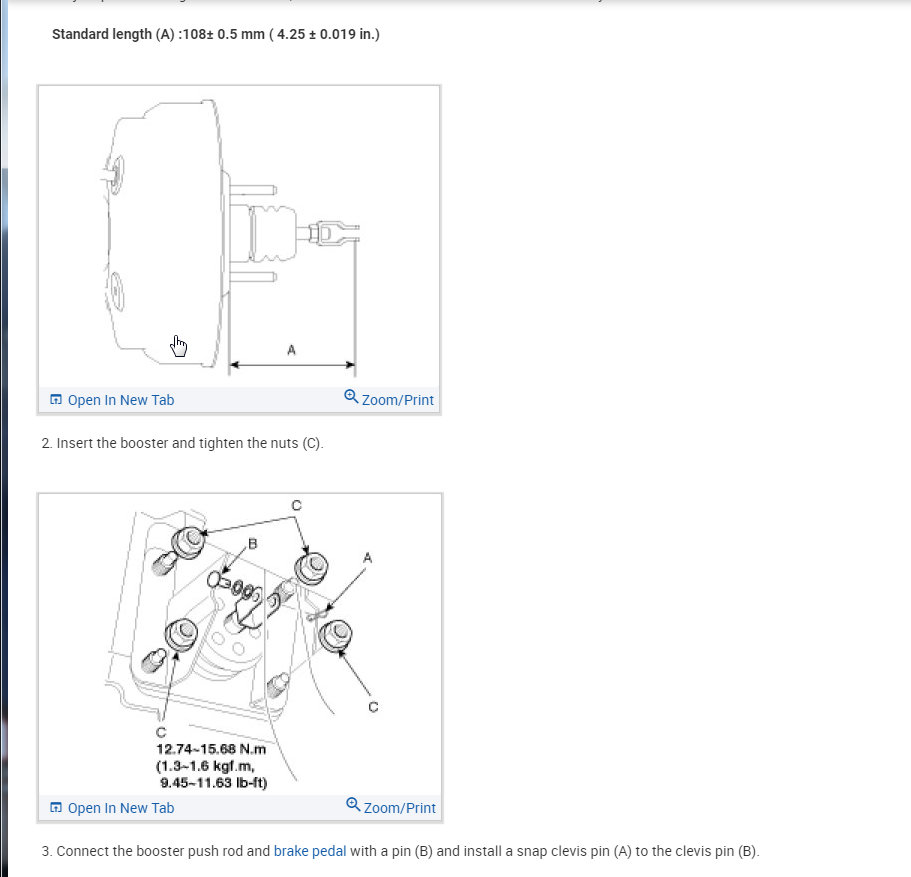 Standard length (A) :108± 0.5 mm ( 4.25 ± 0.019 in.)

A

Open In New Tab

Zoom/Print

2. Insert the booster and tighten the nuts (C).

C

B

A

C

C
12.74~15.68 N.m
(1.3~1.6 kgf.m,
9.45~11.63 lb-ft)

Open In New Tab

Zoom/Print

3. Connect the booster push rod and brake pedal with a pin (B) and install a snap clevis pin (A) to the clevis pin (B).