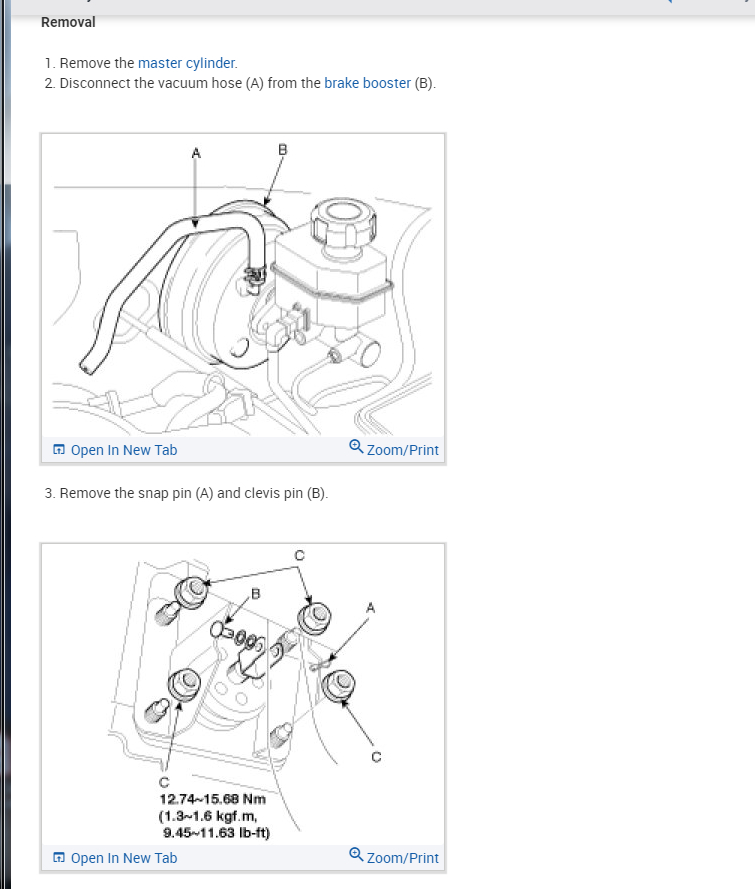 Removal

1. Remove the master cylinder.
2. Disconnect the vacuum hose (A) from the brake booster (B).

A
B

Open In New Tab
Zoom/Print

3. Remove the snap pin (A) and clevis pin (B).

C
B
A
C
C
12.74~15.68 Nm
(1.3~1.6 kgf.m,
9.45~11.63 lb-ft)

Open In New Tab
Zoom/Print