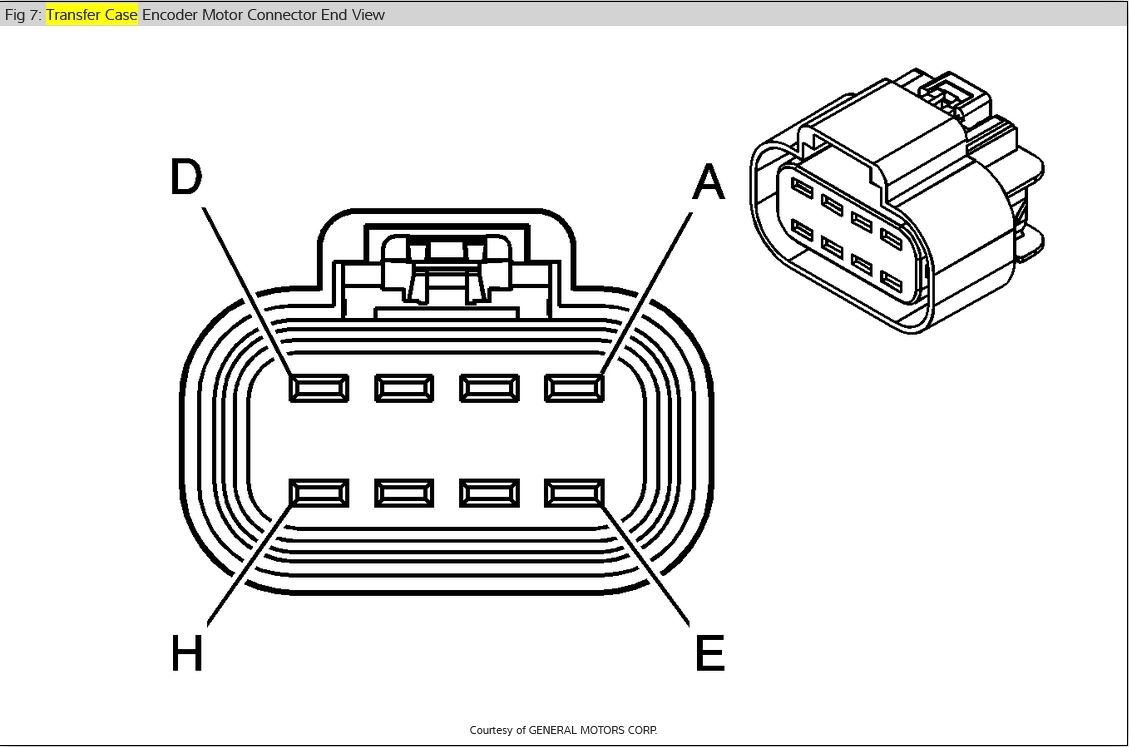 Fig 7: Transfer Case Encoder Motor Connector End View

D

A

H

E

Courtesy of GENERAL MOTORS CORP.