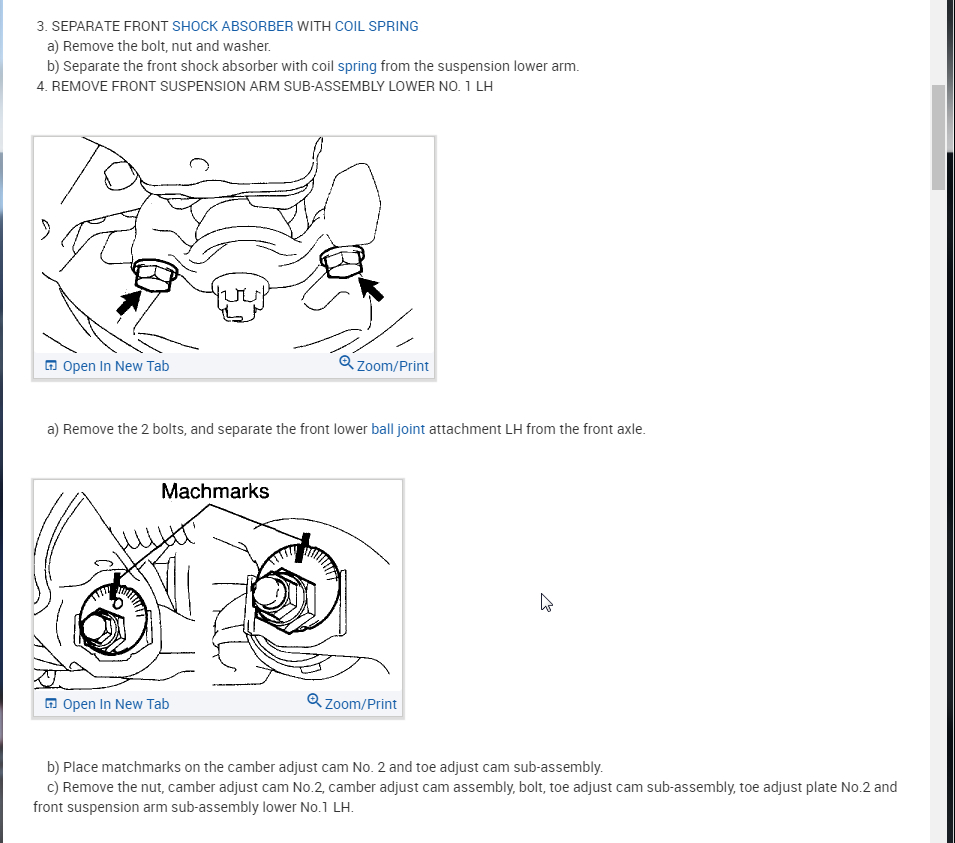 3. SEPARATE FRONT SHOCK ABSORBER WITH COIL SPRING
a) Remove the bolt, nut and washer.
b) Separate the front shock absorber with coil spring from the suspension lower arm.
4. REMOVE FRONT SUSPENSION ARM SUB-ASSEMBLY LOWER NO. 1 LH

Open In New Tab
Zoom/Print

a) Remove the 2 bolts, and separate the front lower ball joint attachment LH from the front axle.

Machmarks

Open In New Tab
Zoom/Print

b) Place matchmarks on the camber adjust cam No. 2 and toe adjust cam sub-assembly.
c) Remove the nut, camber adjust cam No.2, camber adjust cam assembly, bolt, toe adjust cam sub-assembly, toe adjust plate No.2 and front suspension arm sub-assembly lower No.1 LH.