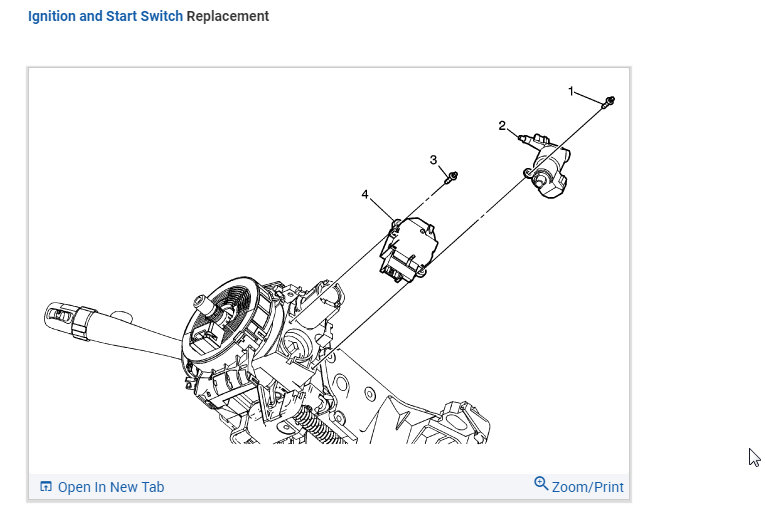 Ignition and Start Switch Replacement

1
2
3
4

Open In New Tab
Zoom/Print