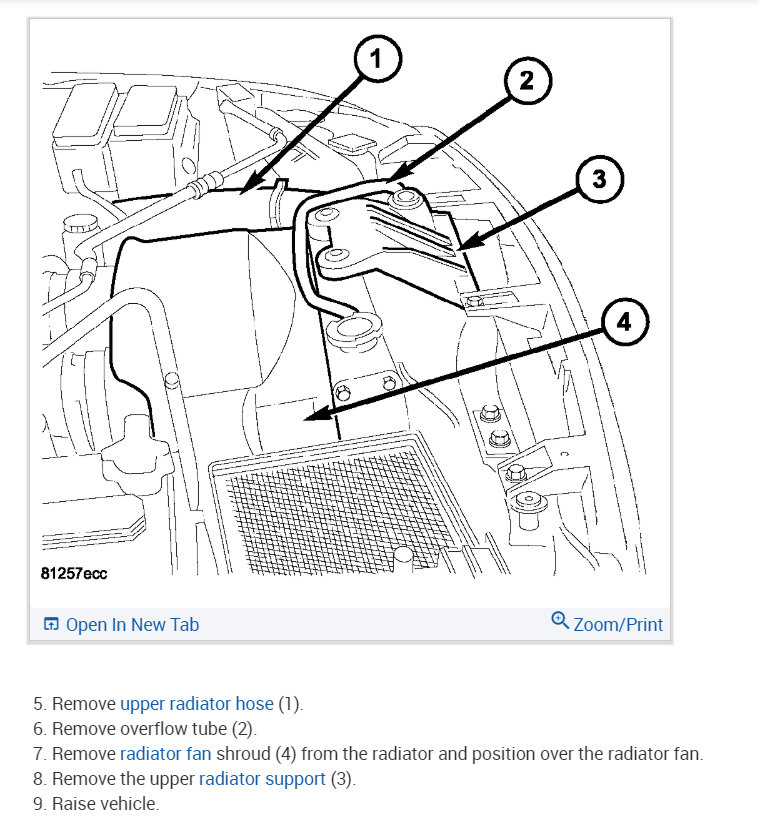 1
2
3
4
81257ecc

Open In New Tab
Zoom/Print

5. Remove upper radiator hose (1).
6. Remove overflow tube (2).
7. Remove radiator fan shroud (4) from the radiator and position over the radiator fan.
8. Remove the upper radiator support (3).
9. Raise vehicle.