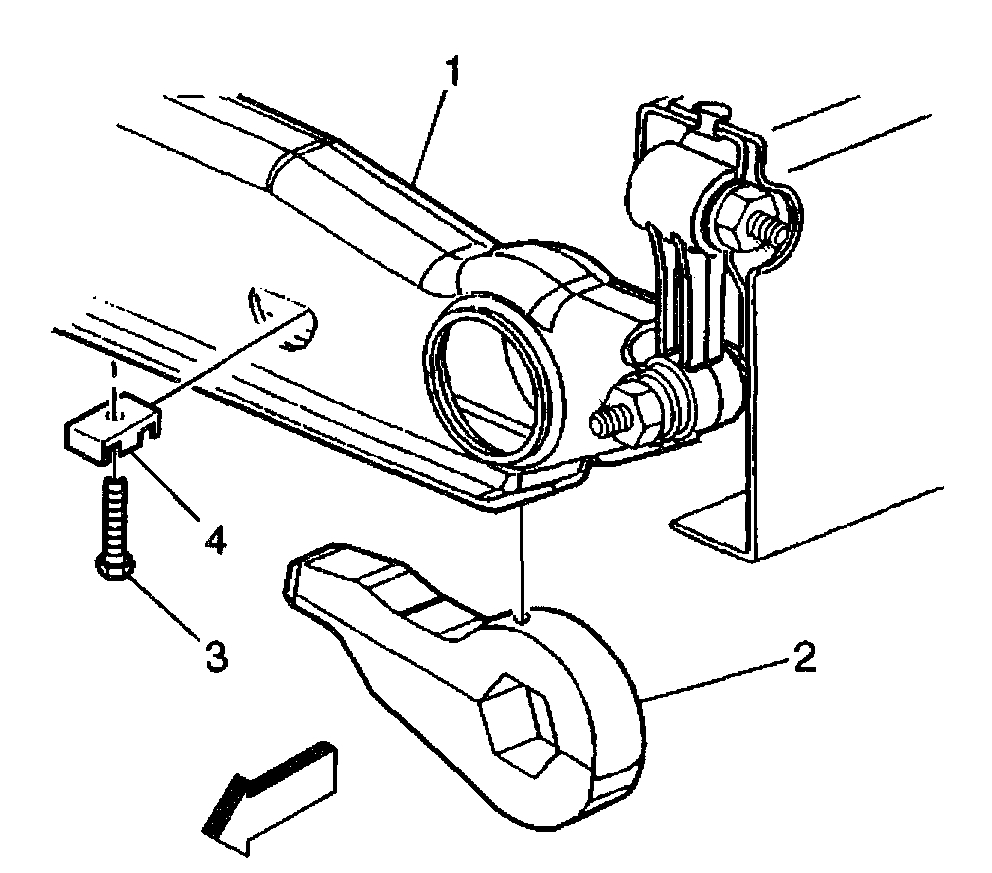 1
4
3
2