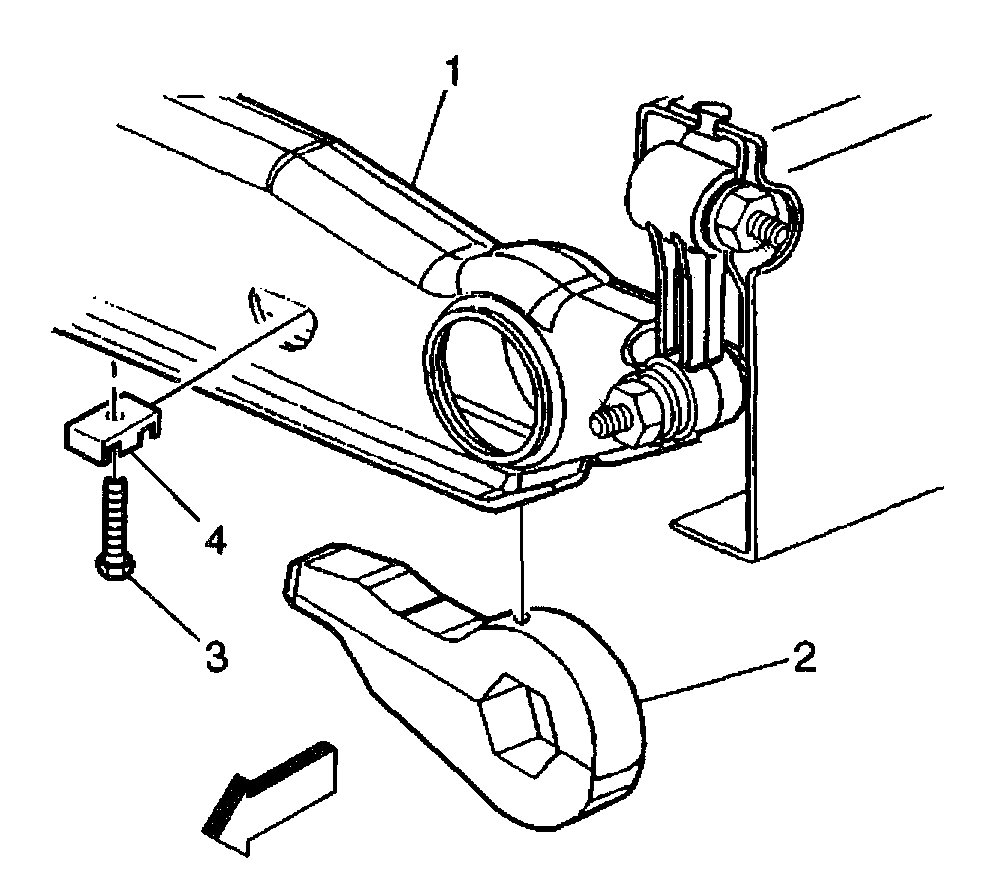 1
4
3
2