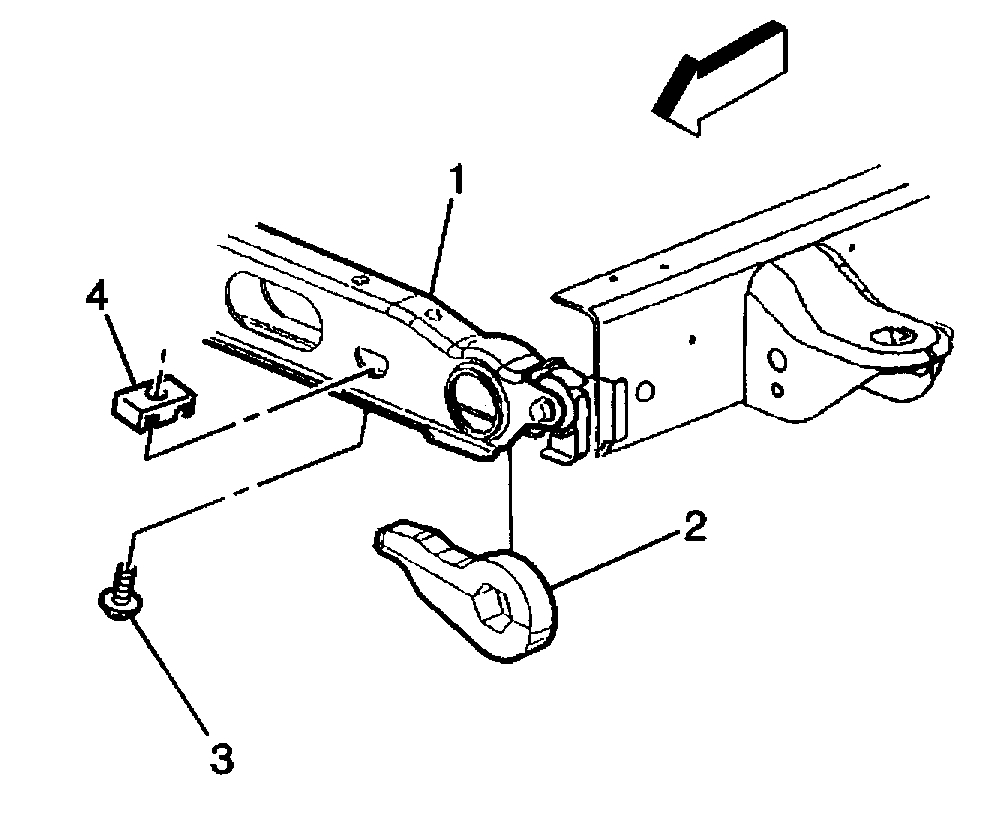 1
4
2
3