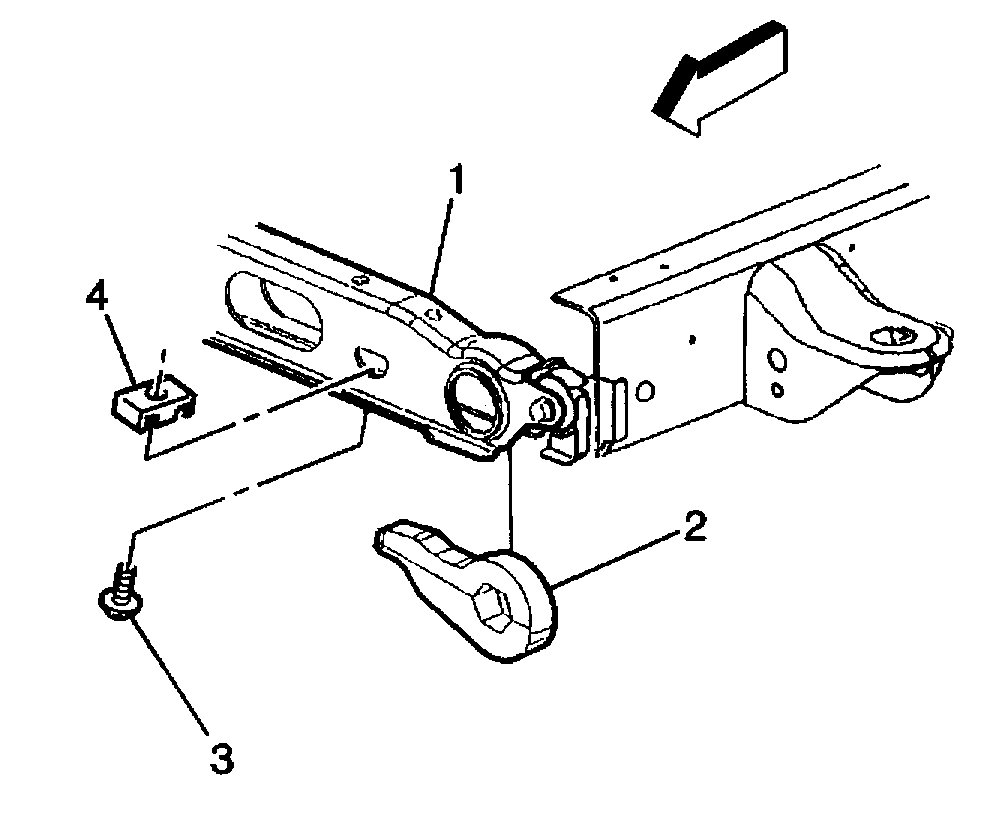 1
4
2
3