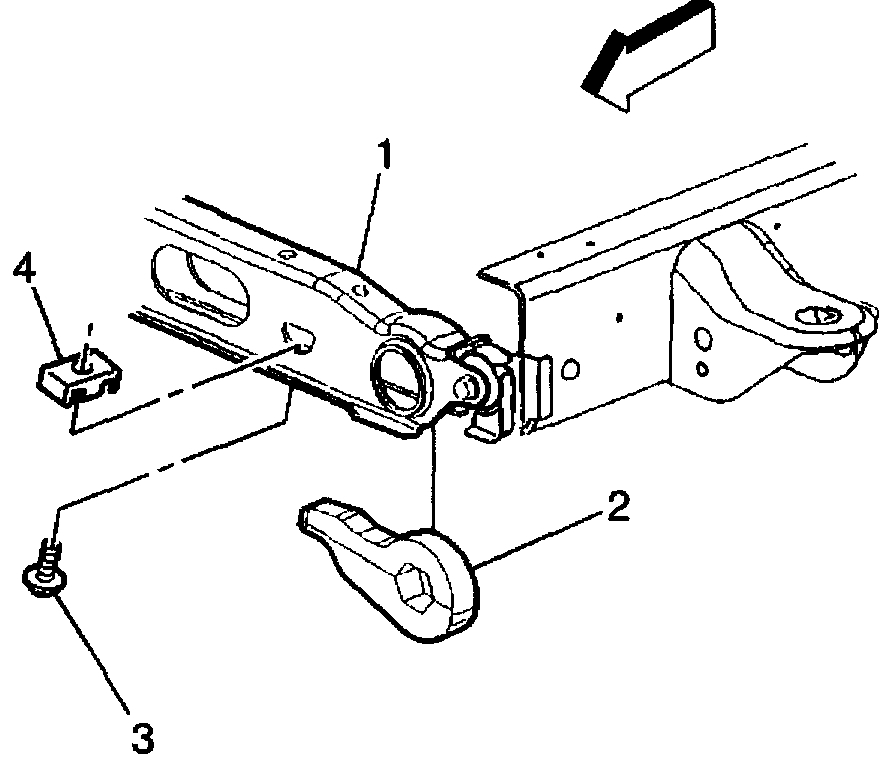 1
4
2
3