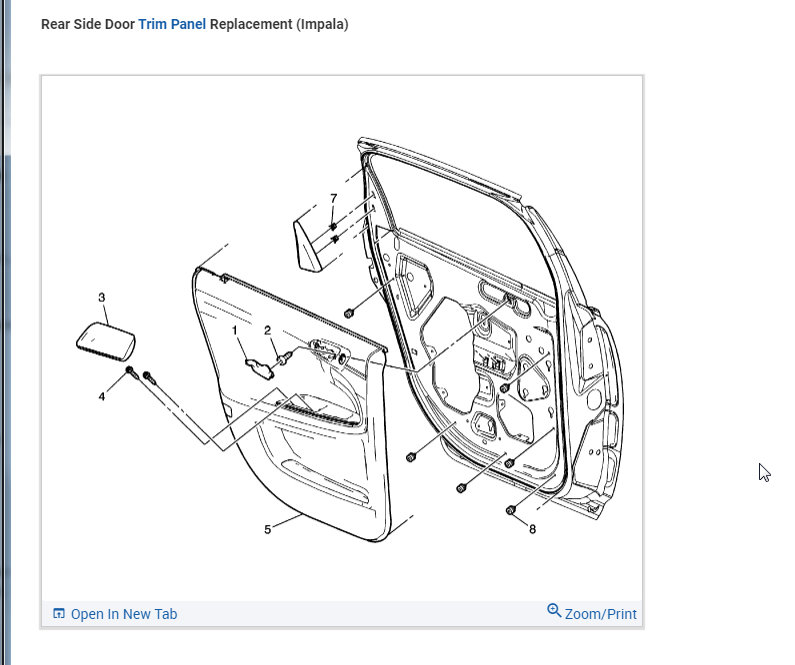 Rear Side Door Trim Panel Replacement (Impala)

7
3
1
2
4
5
8

Open In New Tab
Zoom/Print