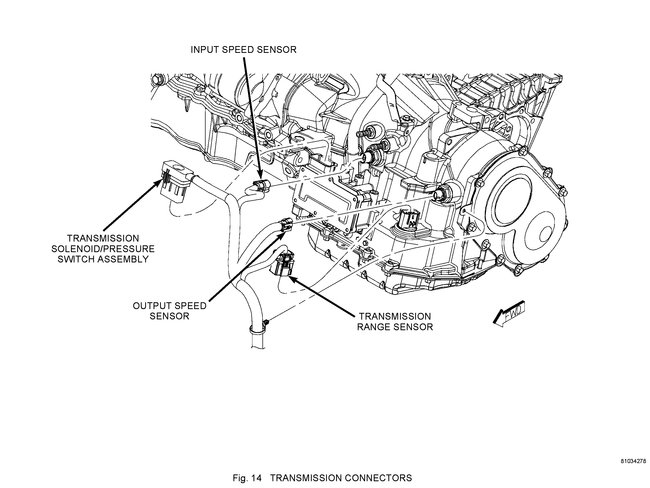 INPUT SPEED SENSOR

TRANSMISSION SOLENOID/PRESSURE SWITCH ASSEMBLY

OUTPUT SPEED SENSOR

TRANSMISSION RANGE SENSOR

FWD

81034278

Fig. 14 TRANSMISSION CONNECTORS