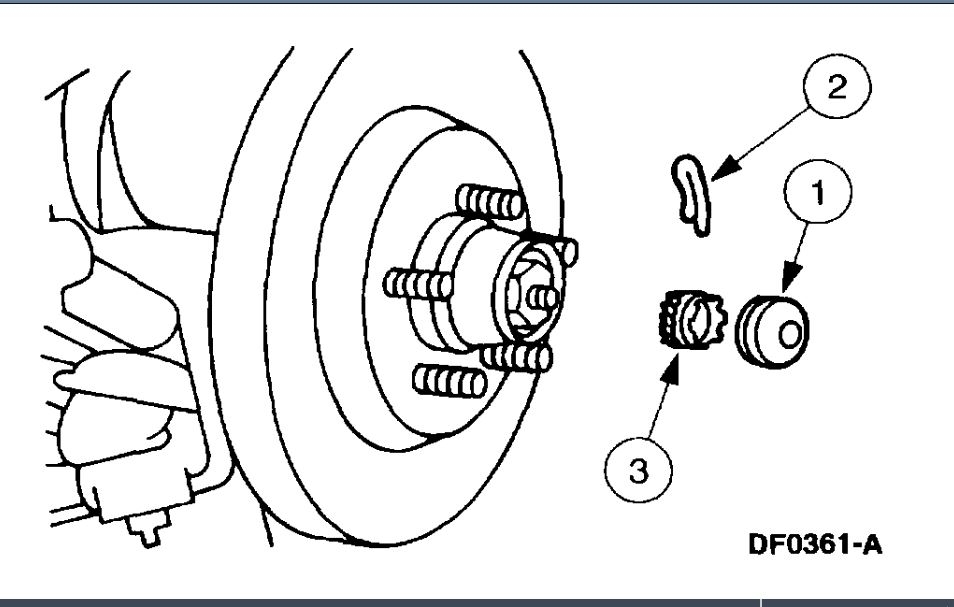 2
1
3
DF0361-A