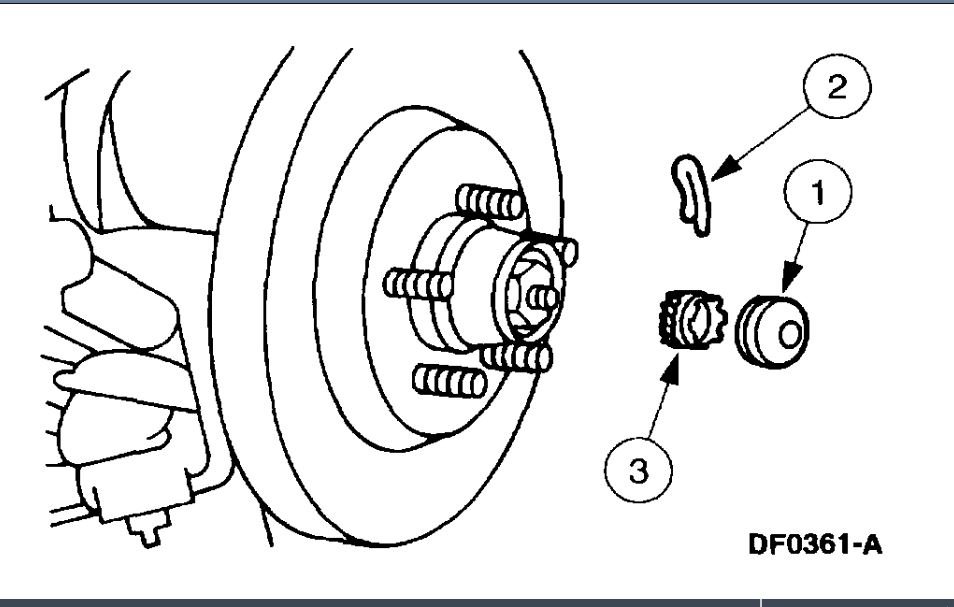 2
1
3
DF0361-A