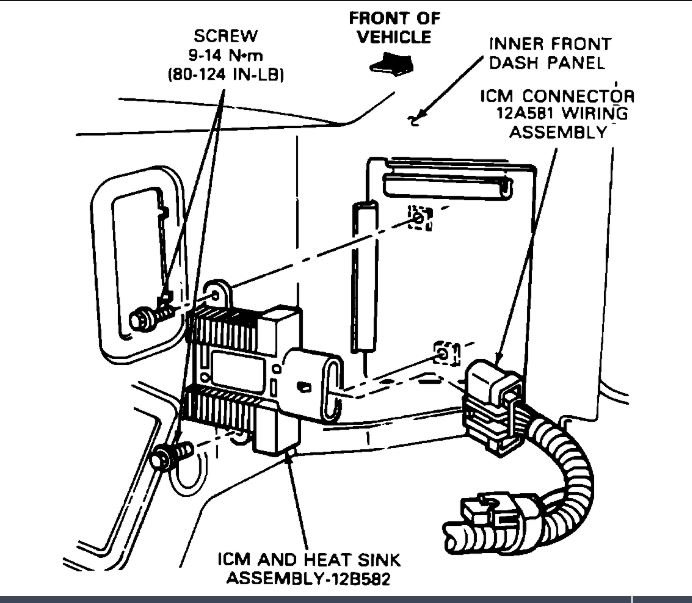 SCREW
9-14 N•m
(80-124 IN-LB)

FRONT OF
VEHICLE

INNER FRONT
DASH PANEL

ICM CONNECTOR
12A581 WIRING
ASSEMBLY

ICM AND HEAT SINK
ASSEMBLY-12B582