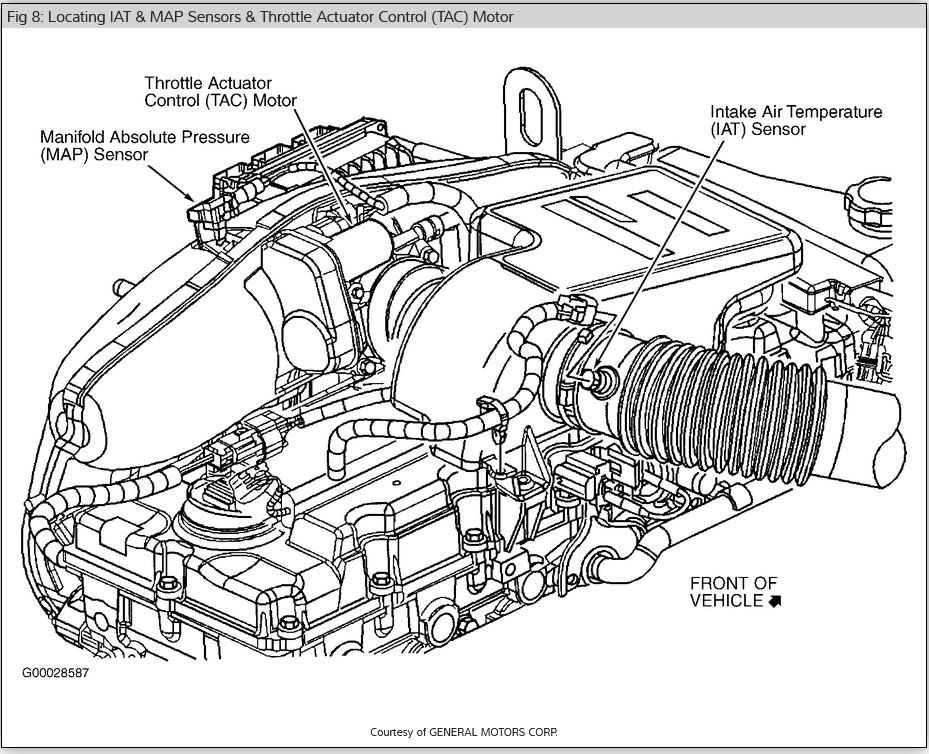 Fig 8: Locating IAT & MAP Sensors & Throttle Actuator Control (TAC) Motor

Throttle Actuator Control (TAC) Motor

Manifold Absolute Pressure (MAP) Sensor

Intake Air Temperature (IAT) Sensor

FRONT OF VEHICLE

G00028587

Courtesy of GENERAL MOTORS CORP.