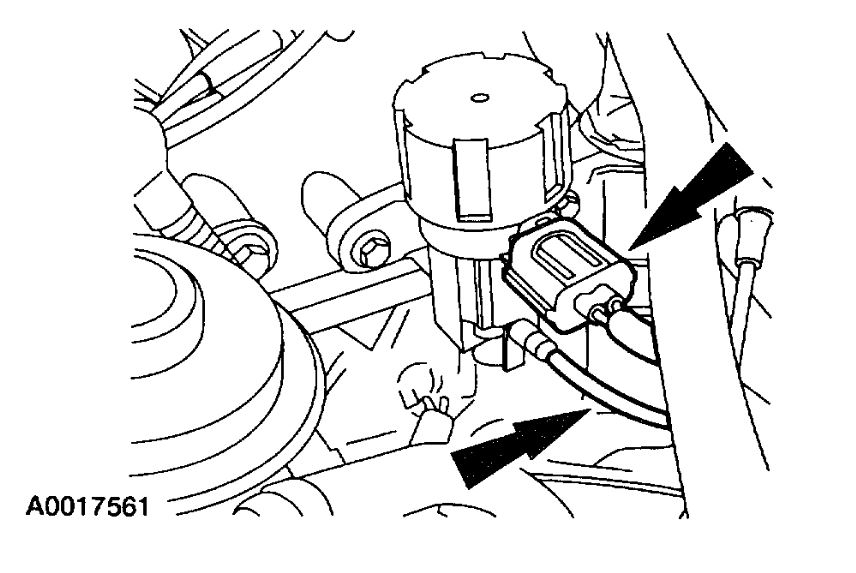 A0017561