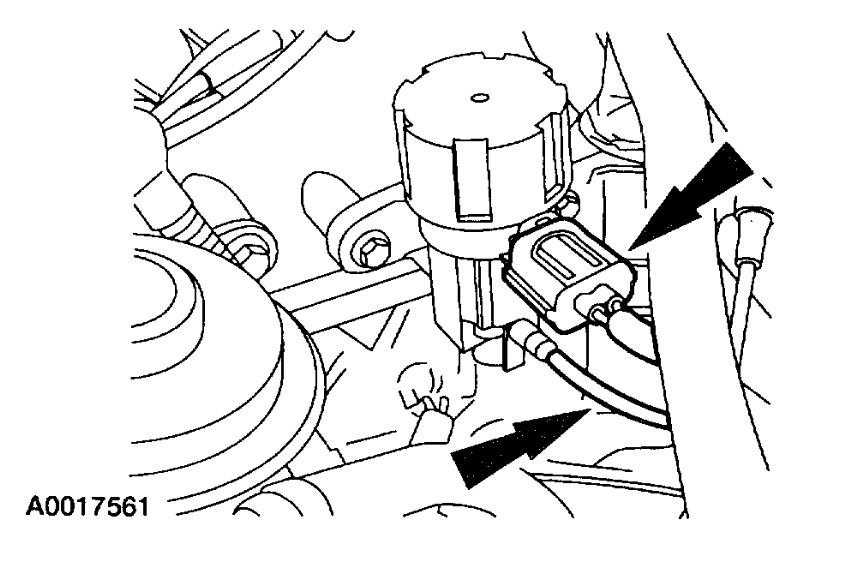 A0017561