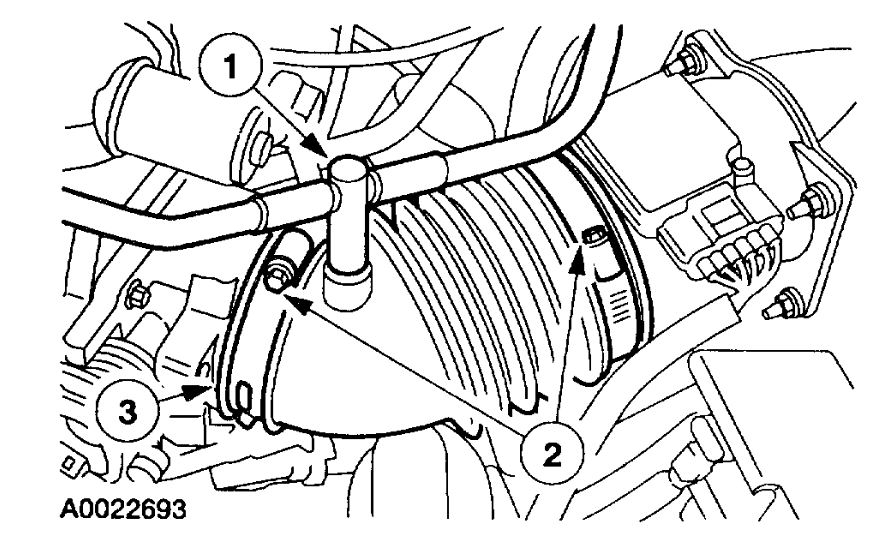 1
3
2
A0022693