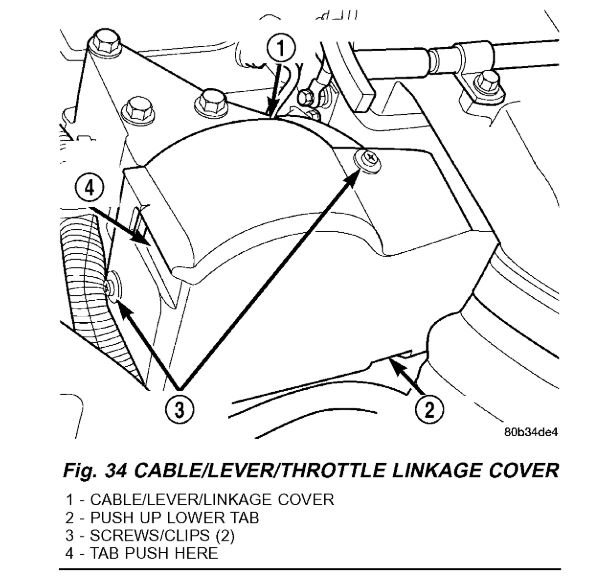 1

4

3

2

80b34de4

Fig. 34 CABLE/LEVER/THROTTLE LINKAGE COVER

1 - CABLE/LEVER/LINKAGE COVER
2 - PUSH UP LOWER TAB
3 - SCREWS/CLIPS (2)
4 - TAB PUSH HERE