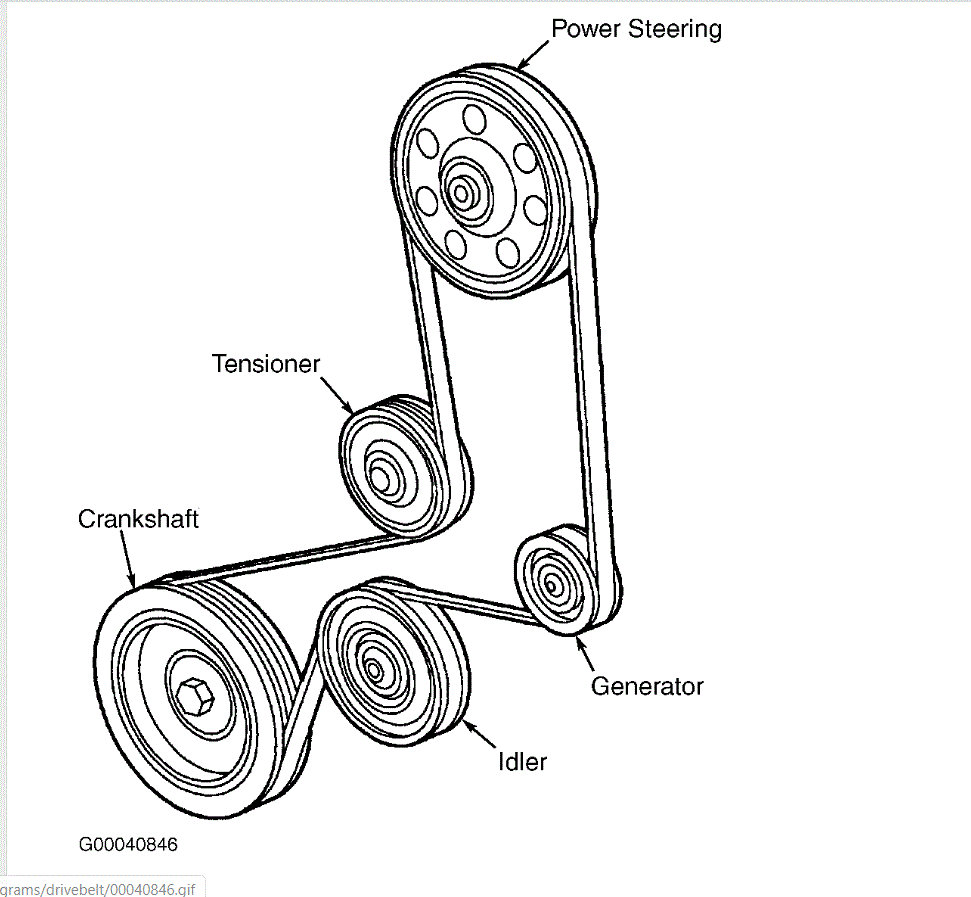 Power Steering

Tensioner

Crankshaft

Generator

Idler

G00040846

grams/drivebelt/00040846.gif