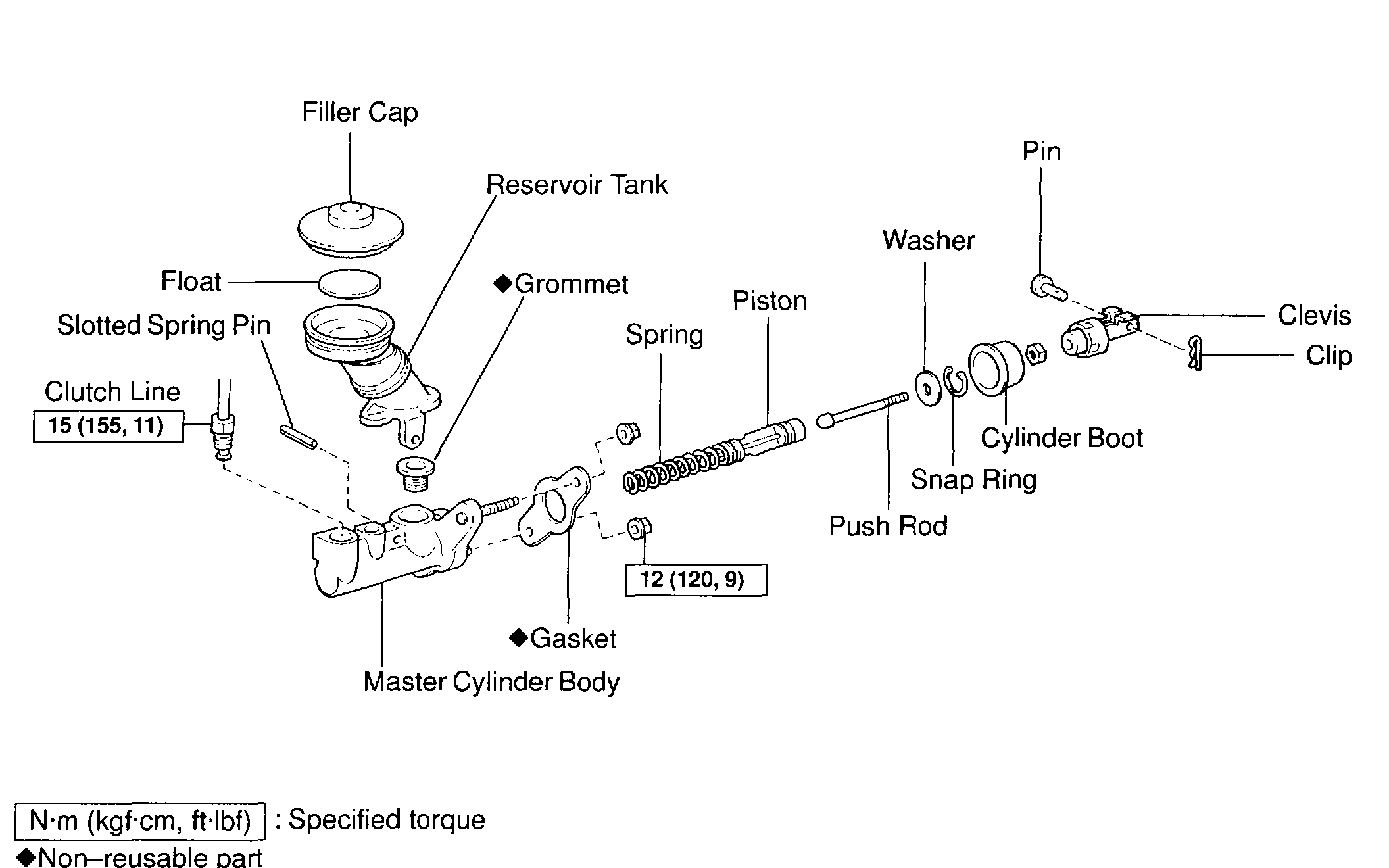 Filler Cap

Reservoir Tank

Pin

Washer

Float

◆Grommet

Piston

Clevis

Slotted Spring Pin

Spring

Clip

Clutch Line

15 (155, 11)

Cylinder Boot

Snap Ring

Push Rod

12 (120, 9)

◆Gasket

Master Cylinder Body

N·m (kgf·cm, ft·lbf) : Specified torque

◆Non–reusable part