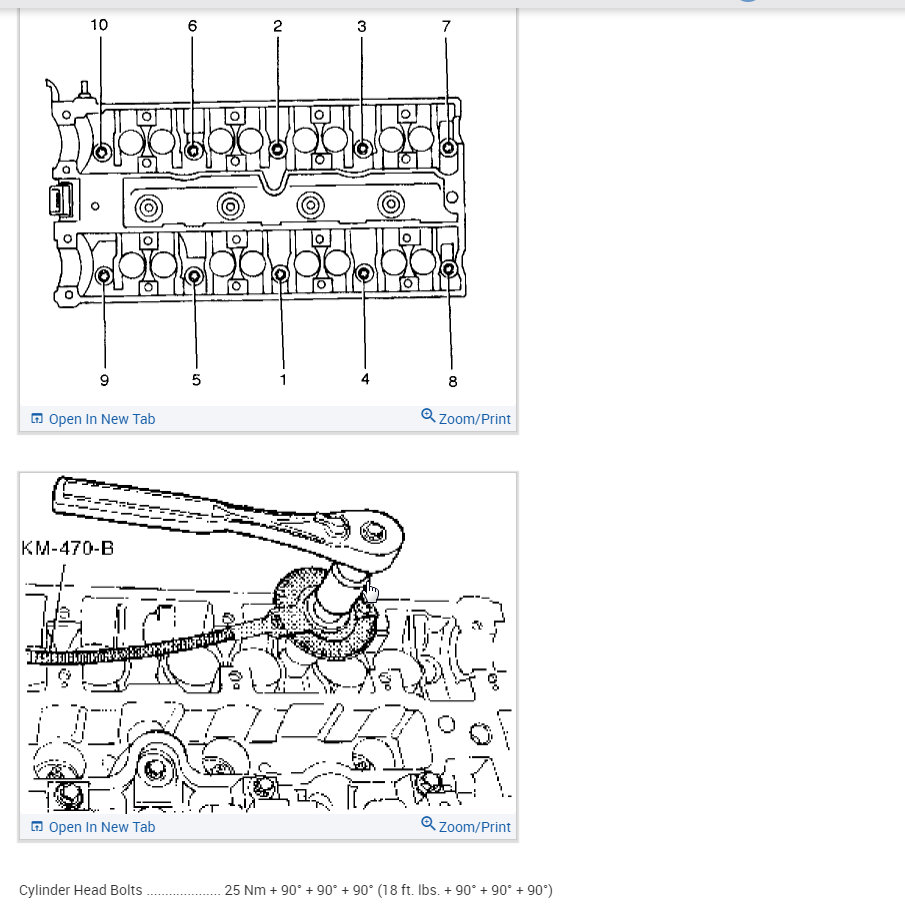 10 6 2 3 7

9 5 1 4 8

Open In New Tab
Zoom/Print

KM-470-B

Open In New Tab
Zoom/Print

Cylinder Head Bolts .................... 25 Nm + 90° + 90° + 90° (18 ft. lbs. + 90° + 90° + 90°)