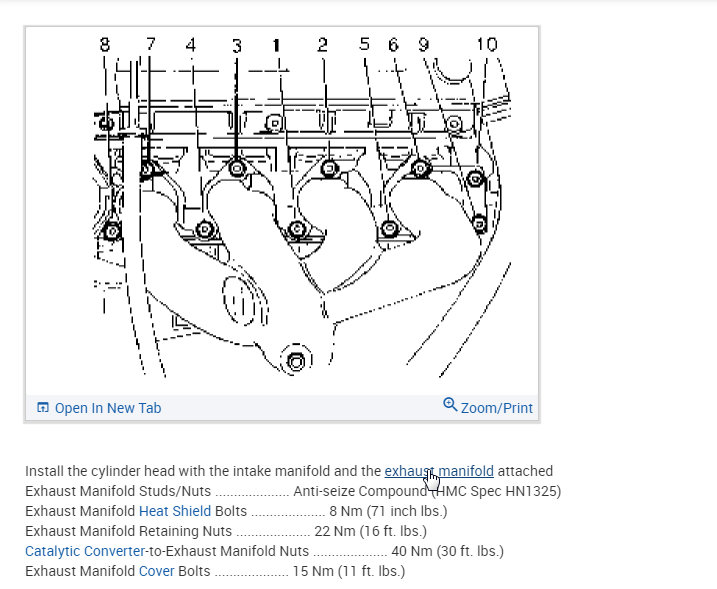 8 7 4 3 1 2 5 6 9 10

Open In New Tab

Zoom/Print

Install the cylinder head with the intake manifold and the exhaust manifold attached
Exhaust Manifold Studs/Nuts .................... Anti-seize Compound (HMC Spec HN1325)
Exhaust Manifold Heat Shield Bolts .................... 8 Nm (71 inch lbs.)
Exhaust Manifold Retaining Nuts .................... 22 Nm (16 ft. lbs.)
Catalytic Converter-to-Exhaust Manifold Nuts .................... 40 Nm (30 ft. lbs.)
Exhaust Manifold Cover Bolts .................... 15 Nm (11 ft. lbs.)