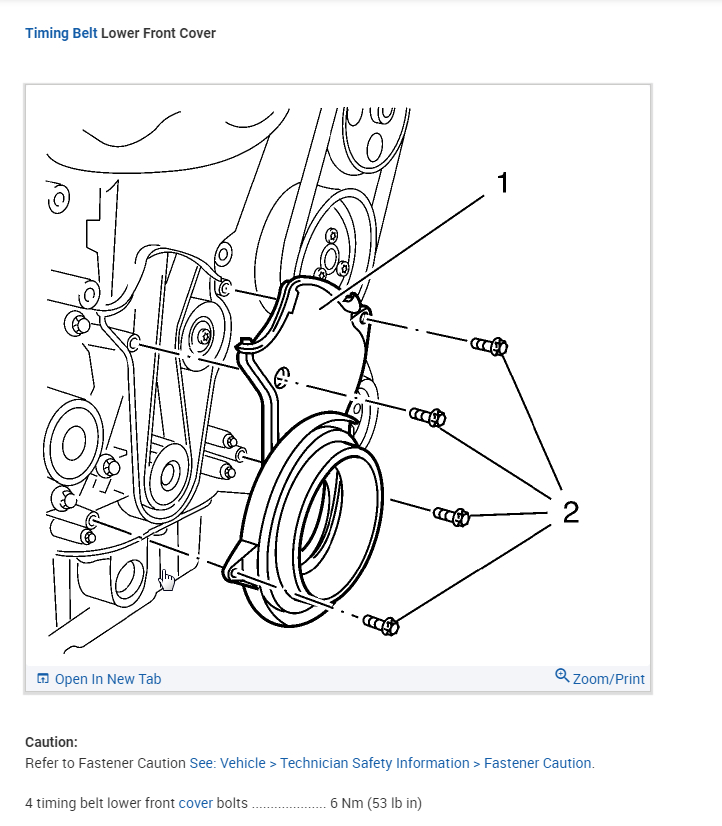 Timing Belt Lower Front Cover

1

2

Open In New Tab

Zoom/Print

Caution:
Refer to Fastener Caution See: Vehicle > Technician Safety Information > Fastener Caution.

4 timing belt lower front cover bolts .................... 6 Nm (53 lb in)