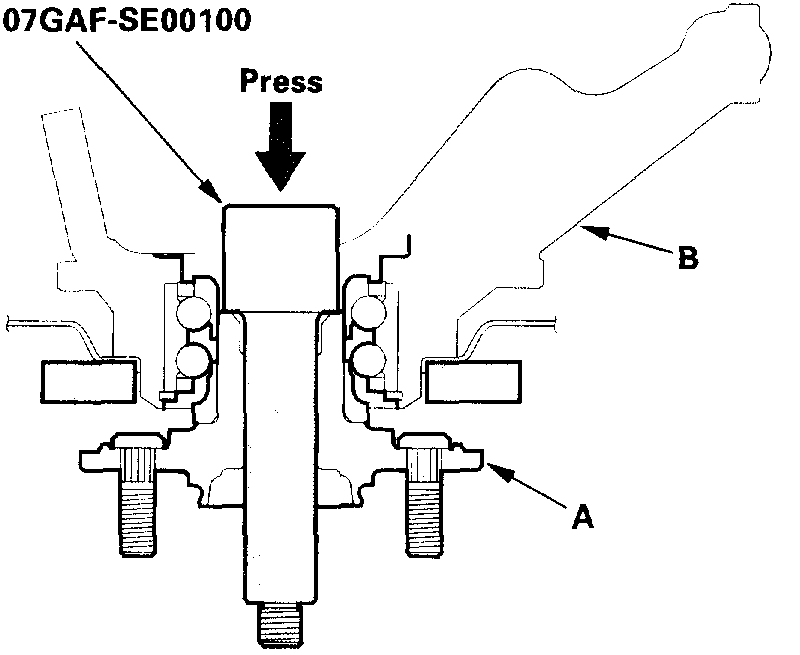 07GAF-SE00100

Press

B

A