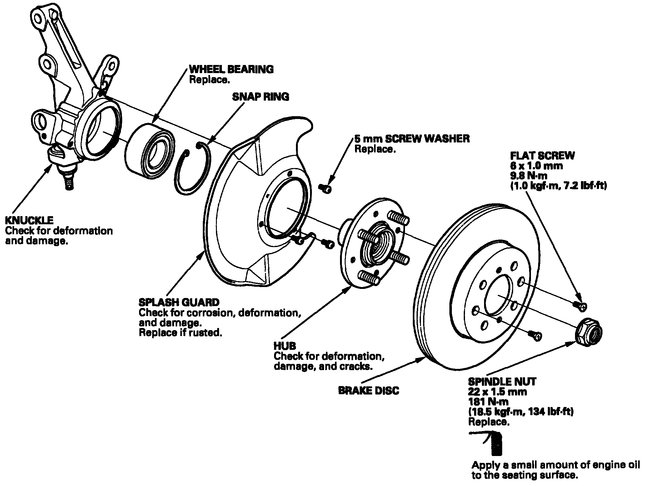 WHEEL BEARING
Replace.

SNAP RING

5 mm SCREW WASHER
Replace.

FLAT SCREW
6 x 1.0 mm
9.8 N·m
(1.0 kgf·m, 7.2 lbf·ft)

KNUCKLE
Check for deformation and damage.

SPLASH GUARD
Check for corrosion, deformation, and damage.
Replace if rusted.

HUB
Check for deformation, damage, and cracks.

BRAKE DISC

SPINDLE NUT
22 x 1.5 mm
181 N·m
(18.5 kgf·m, 134 lbf·ft)
Replace.

Apply a small amount of engine oil to the seating surface.