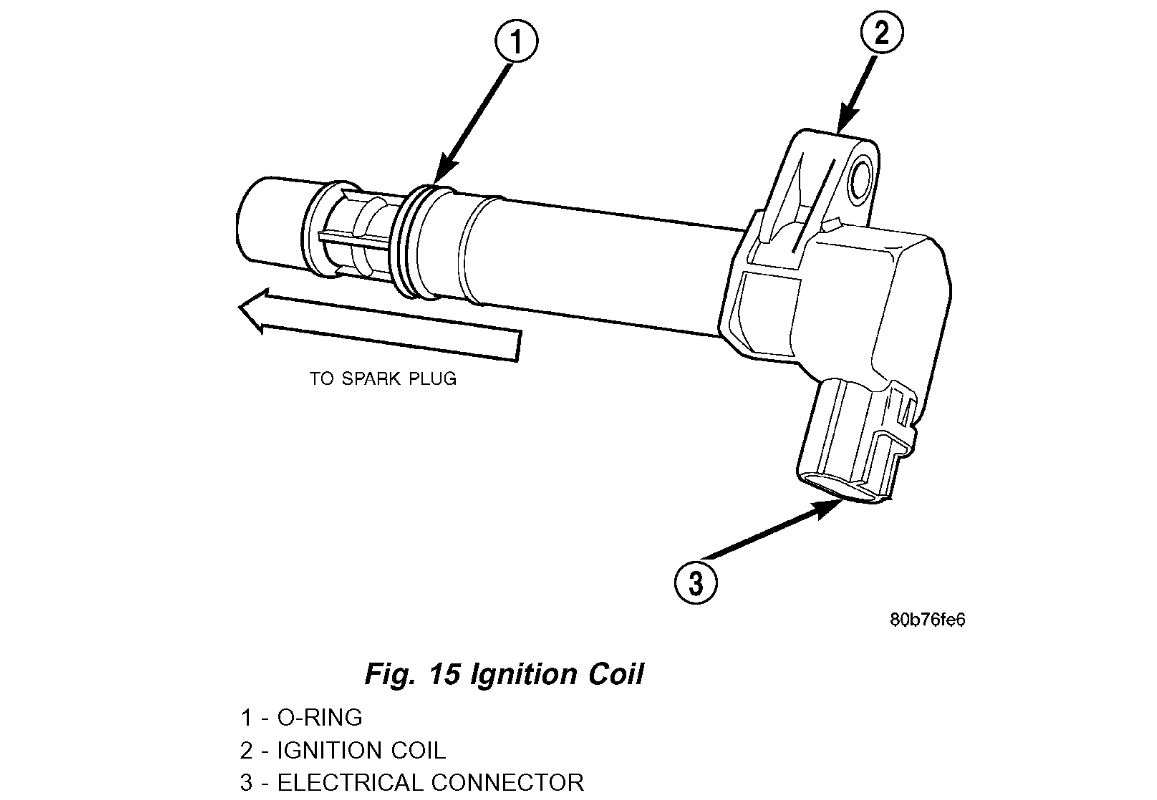 1

2

TO SPARK PLUG

3

80b76fe6

Fig. 15 Ignition Coil

1 - O-RING
2 - IGNITION COIL
3 - ELECTRICAL CONNECTOR