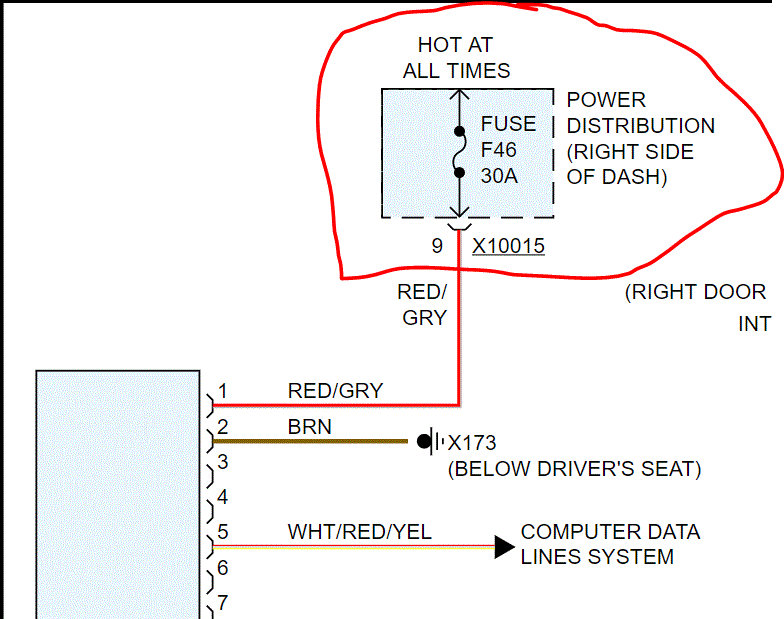 HOT AT
ALL TIMES

FUSE
F46
30A

POWER
DISTRIBUTION
(RIGHT SIDE
OF DASH)

9 X10015

RED/
GRY

(RIGHT DOOR
INT

1 RED/GRY
2 BRN
X173
(BELOW DRIVER'S SEAT)
3
4
5 WHT/RED/YEL
COMPUTER DATA
LINES SYSTEM
6
7