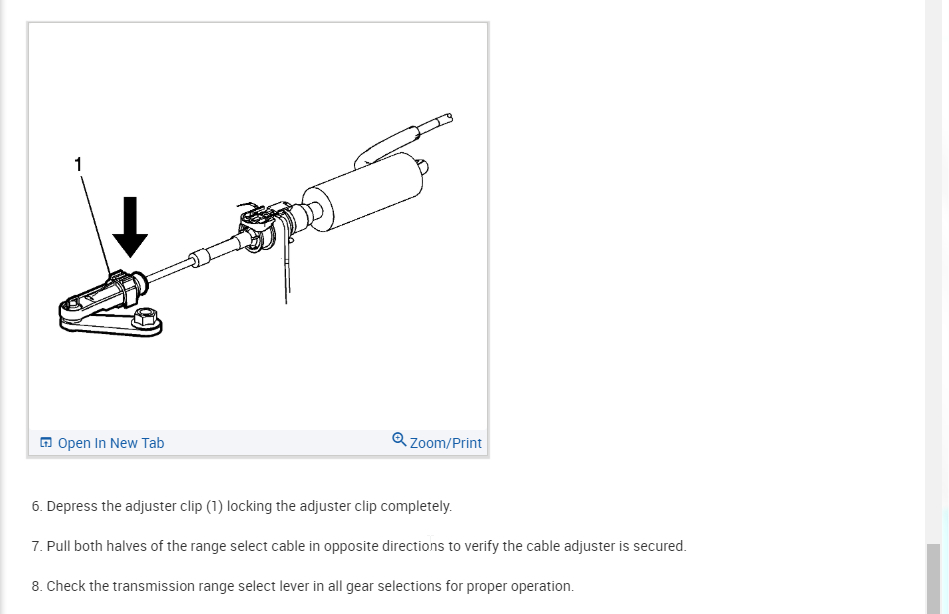 1

Open In New Tab

Zoom/Print

6. Depress the adjuster clip (1) locking the adjuster clip completely.

7. Pull both halves of the range select cable in opposite directions to verify the cable adjuster is secured.

8. Check the transmission range select lever in all gear selections for proper operation.