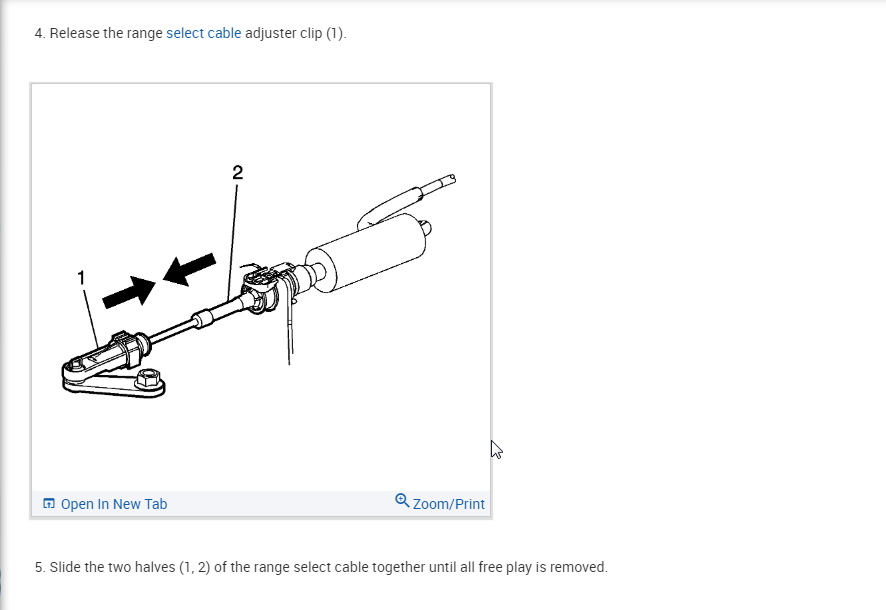 4. Release the range select cable adjuster clip (1).

2

1

Open In New Tab

Zoom/Print

5. Slide the two halves (1, 2) of the range select cable together until all free play is removed.