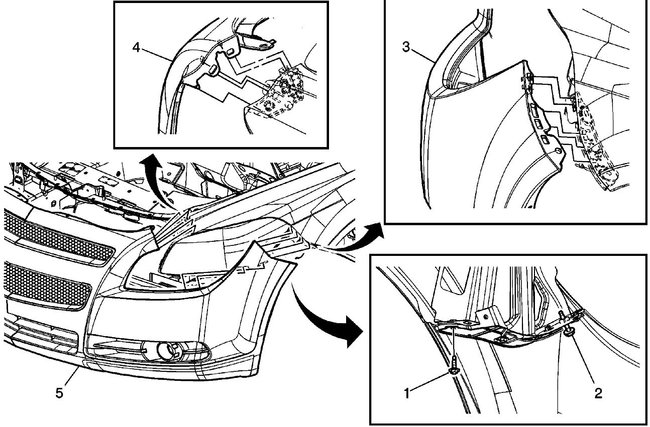 4
3
5
1
2