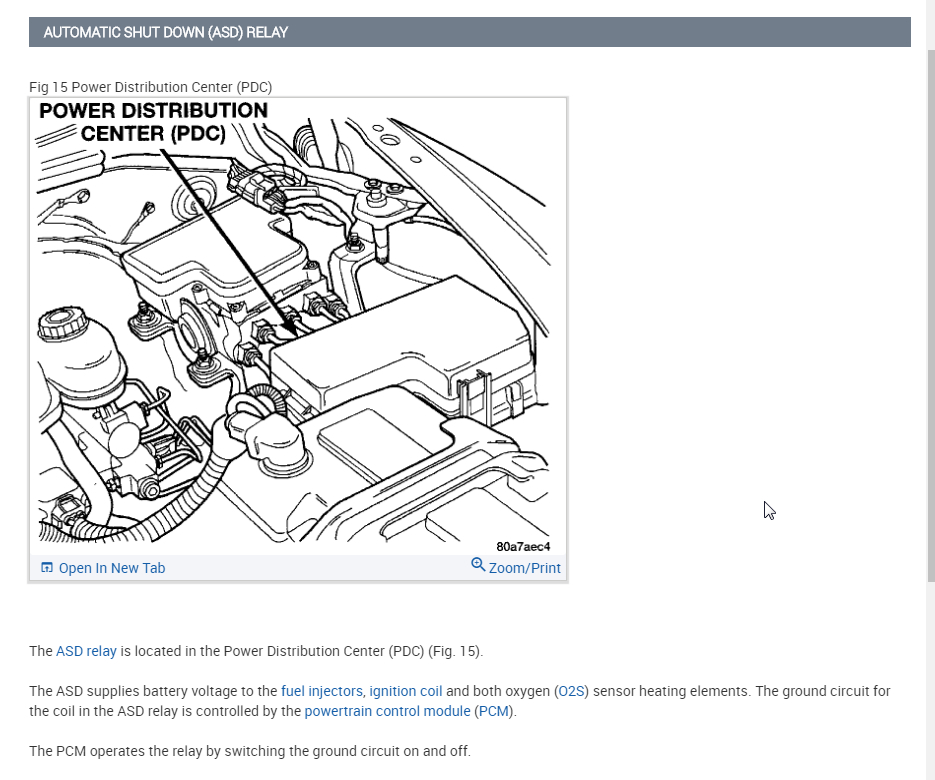 AUTOMATIC SHUT DOWN (ASD) RELAY

Fig 15 Power Distribution Center (PDC)

POWER DISTRIBUTION CENTER (PDC)

80a7aec4

Open In New Tab

Zoom/Print

The ASD relay is located in the Power Distribution Center (PDC) (Fig. 15).

The ASD supplies battery voltage to the fuel injectors, ignition coil and both oxygen (O2S) sensor heating elements. The ground circuit for the coil in the ASD relay is controlled by the powertrain control module (PCM).

The PCM operates the relay by switching the ground circuit on and off.