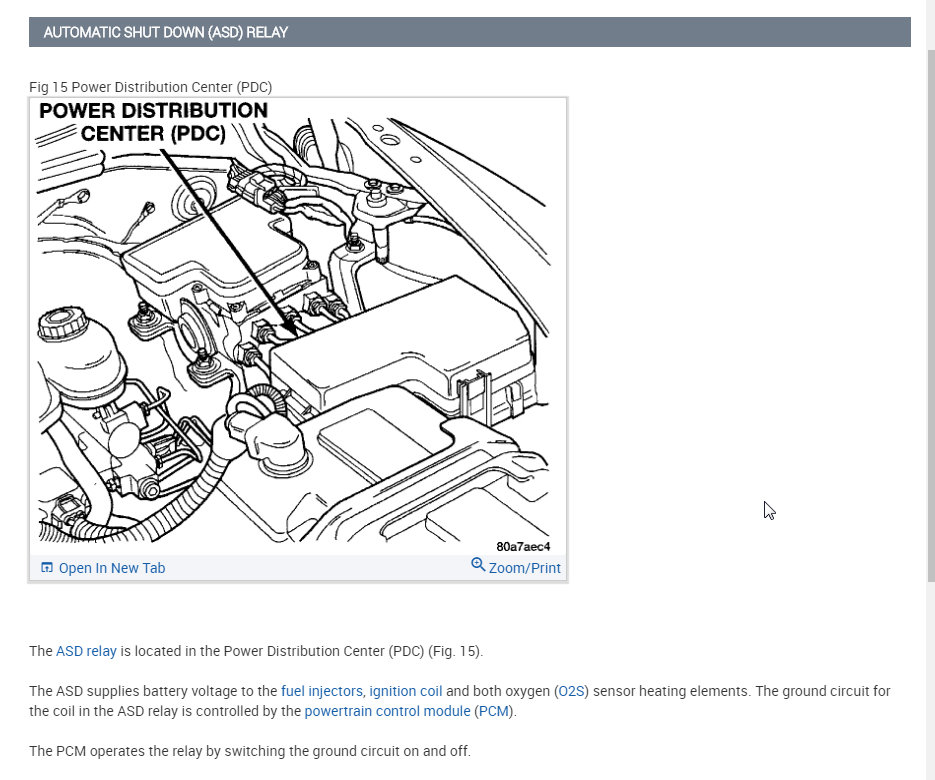 AUTOMATIC SHUT DOWN (ASD) RELAY

Fig 15 Power Distribution Center (PDC)

POWER DISTRIBUTION CENTER (PDC)

80a7aec4

Open In New Tab

Zoom/Print

The ASD relay is located in the Power Distribution Center (PDC) (Fig. 15).

The ASD supplies battery voltage to the fuel injectors, ignition coil and both oxygen (O2S) sensor heating elements. The ground circuit for the coil in the ASD relay is controlled by the powertrain control module (PCM).

The PCM operates the relay by switching the ground circuit on and off.