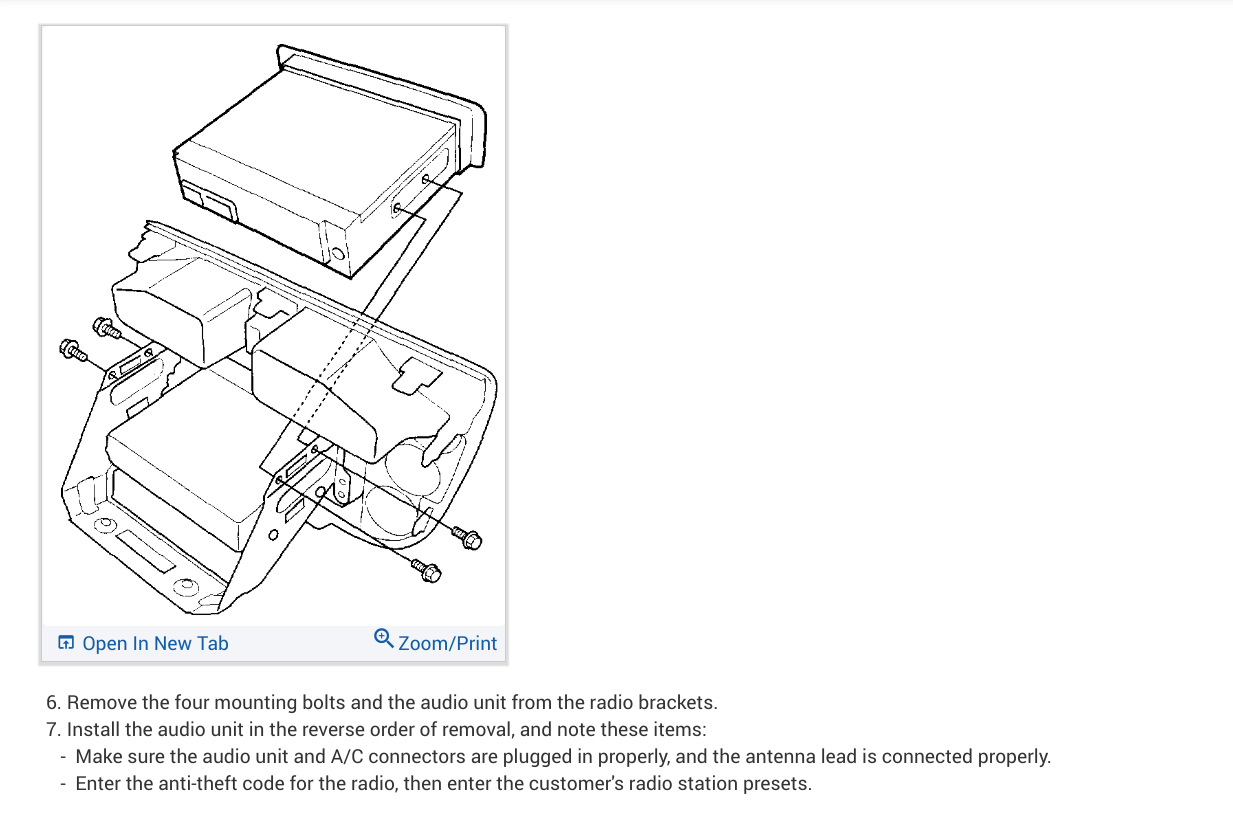 Open In New Tab
Zoom/Print

6. Remove the four mounting bolts and the audio unit from the radio brackets.
7. Install the audio unit in the reverse order of removal, and note these items:
- Make sure the audio unit and A/C connectors are plugged in properly, and the antenna lead is connected properly.
- Enter the anti-theft code for the radio, then enter the customer's radio station presets.