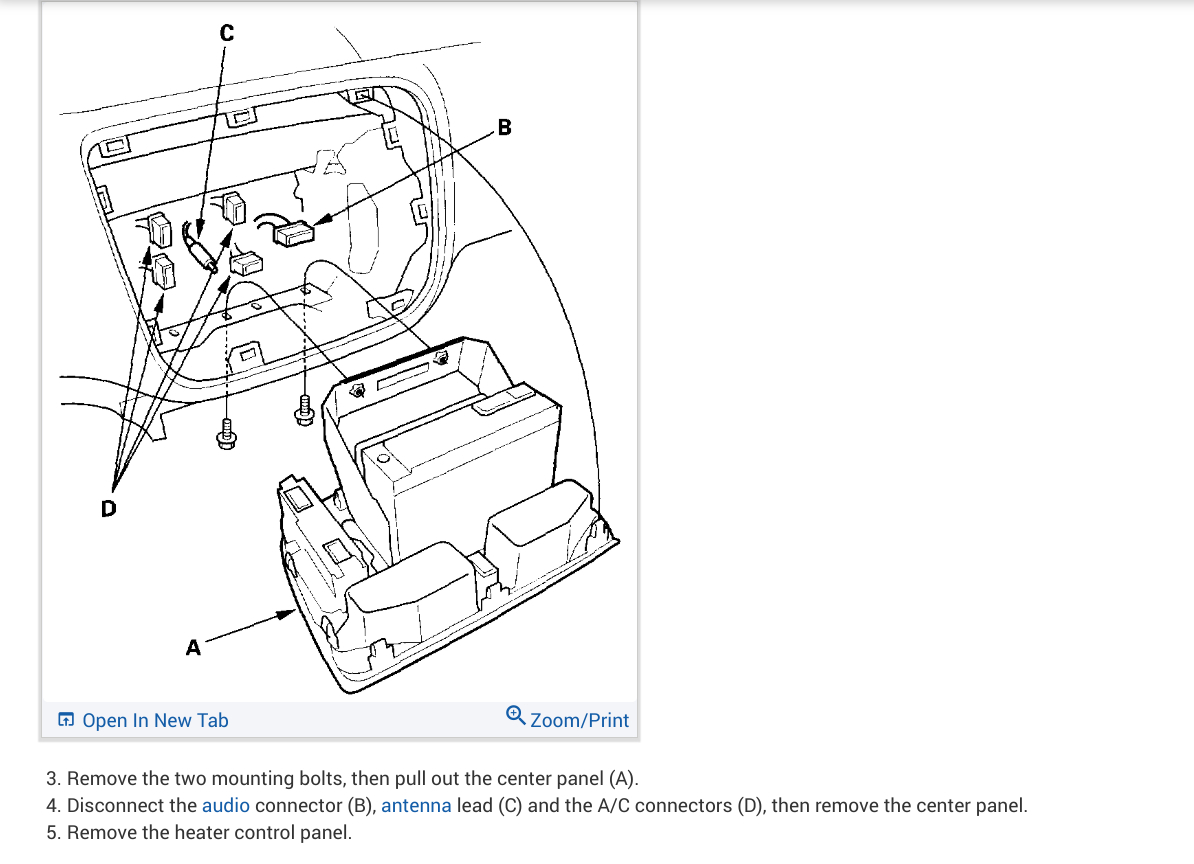 C

B

D

A

Open In New Tab

Zoom/Print

3. Remove the two mounting bolts, then pull out the center panel (A).
4. Disconnect the audio connector (B), antenna lead (C) and the A/C connectors (D), then remove the center panel.
5. Remove the heater control panel.