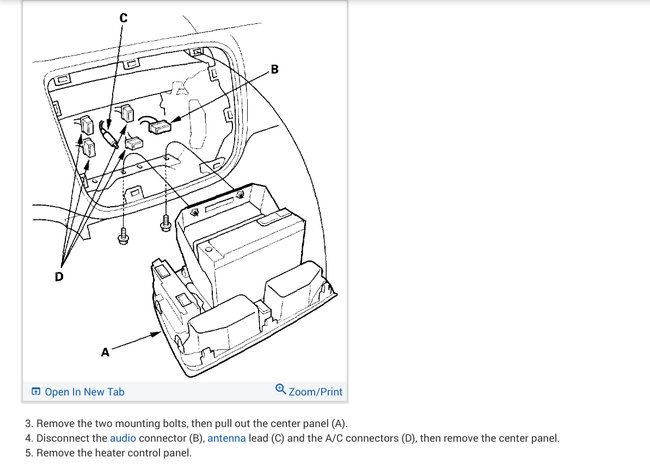 C

B

D

A

Open In New Tab

Zoom/Print

3. Remove the two mounting bolts, then pull out the center panel (A).
4. Disconnect the audio connector (B), antenna lead (C) and the A/C connectors (D), then remove the center panel.
5. Remove the heater control panel.