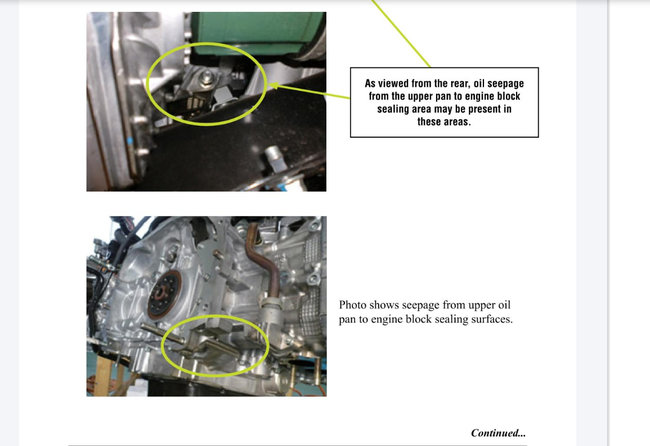 As viewed from the rear, oil seepage from the upper pan to engine block sealing area may be present in these areas.

Photo shows seepage from upper oil pan to engine block sealing surfaces.

Continued...