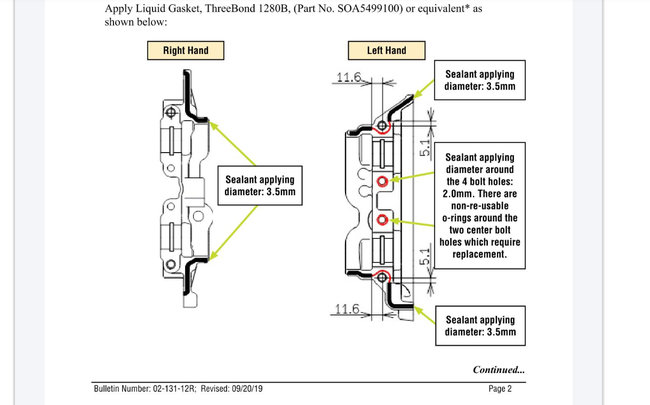 Apply Liquid Gasket, ThreeBond 1280B, (Part No. SOA5499100) or equivalent* as shown below:

Right Hand

Sealant applying diameter: 3.5mm

Left Hand

11.6

Sealant applying diameter: 3.5mm

5.1

Sealant applying diameter around the 4 bolt holes: 2.0mm. There are non-re-usable o-rings around the two center bolt holes which require replacement.

5.1

11.6

Sealant applying diameter: 3.5mm

Continued...

Bulletin Number: 02-131-12R; Revised: 09/20/19

Page 2