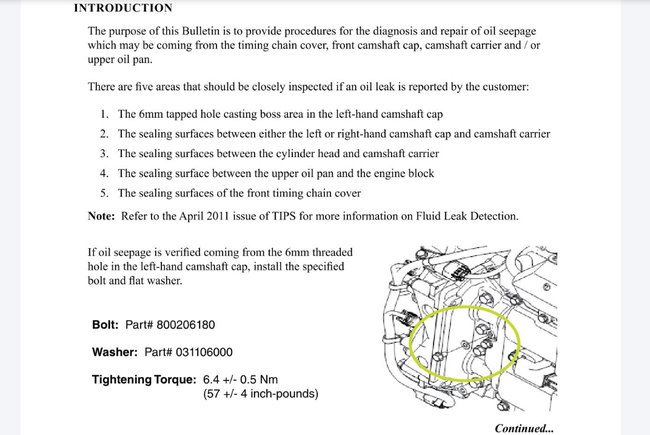 INTRODUCTION

The purpose of this Bulletin is to provide procedures for the diagnosis and repair of oil seepage which may be coming from the timing chain cover, front camshaft cap, camshaft carrier and / or upper oil pan.

There are five areas that should be closely inspected if an oil leak is reported by the customer:

1. The 6mm tapped hole casting boss area in the left-hand camshaft cap
2. The sealing surfaces between either the left or right-hand camshaft cap and camshaft carrier
3. The sealing surfaces between the cylinder head and camshaft carrier
4. The sealing surface between the upper oil pan and the engine block
5. The sealing surfaces of the front timing chain cover

Note: Refer to the April 2011 issue of TIPS for more information on Fluid Leak Detection.

If oil seepage is verified coming from the 6mm threaded hole in the left-hand camshaft cap, install the specified bolt and flat washer.

Bolt: Part# 800206180

Washer: Part# 031106000

Tightening Torque: 6.4 +/- 0.5 Nm
(57 +/- 4 inch-pounds)

Continued...