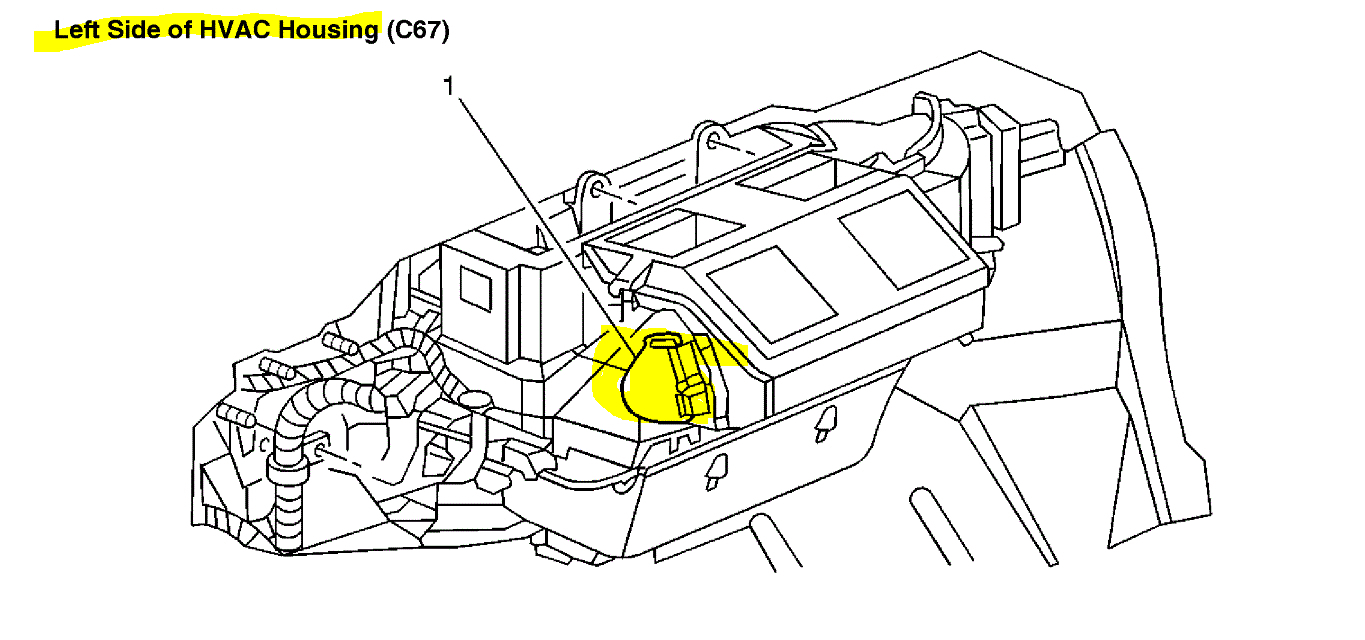 Left Side of HVAC Housing (C67)

1