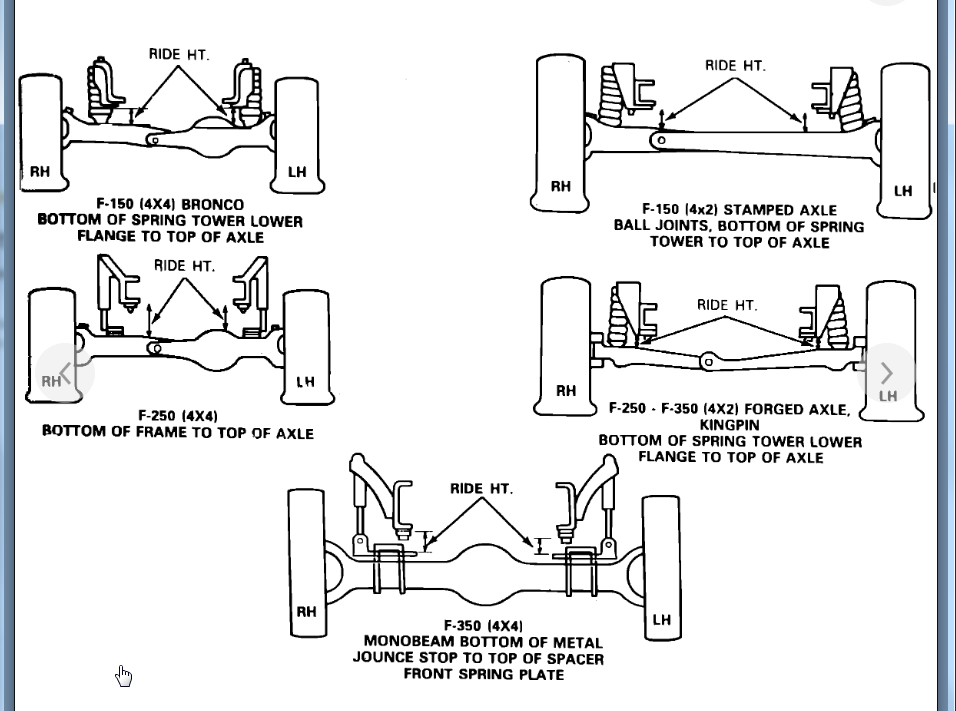 RIDE HT.

RH

LH

F-150 (4X4) BRONCO
BOTTOM OF SPRING TOWER LOWER FLANGE TO TOP OF AXLE

RIDE HT.

RH

LH

F-150 (4x2) STAMPED AXLE
BALL JOINTS, BOTTOM OF SPRING TOWER TO TOP OF AXLE

RIDE HT.

RH

LH

F-250 (4X4)
BOTTOM OF FRAME TO TOP OF AXLE

RIDE HT.

RH

LH

F-250 - F-350 (4X2) FORGED AXLE, KINGPIN
BOTTOM OF SPRING TOWER LOWER FLANGE TO TOP OF AXLE

RIDE HT.

RH

LH

F-350 (4X4)
MONOBEAM BOTTOM OF METAL JOUNCE STOP TO TOP OF SPACER FRONT SPRING PLATE