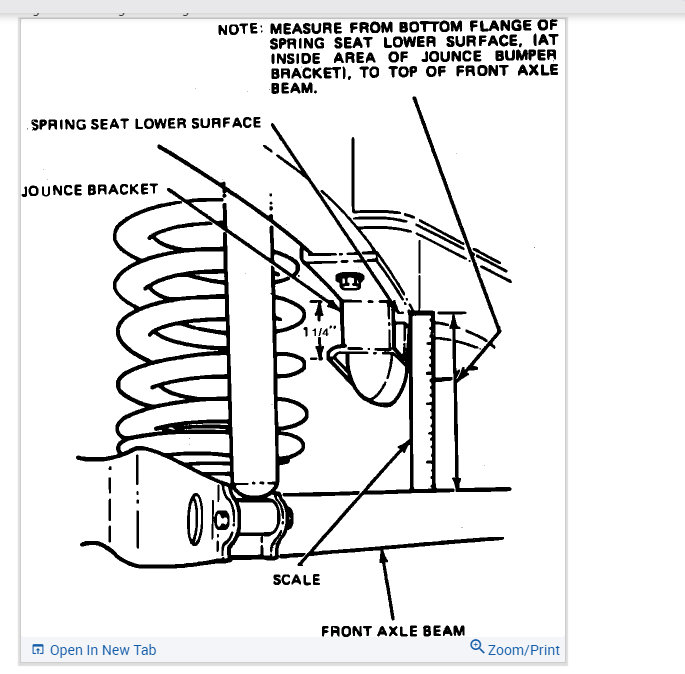 NOTE: MEASURE FROM BOTTOM FLANGE OF SPRING SEAT LOWER SURFACE, (AT INSIDE AREA OF JOUNCE BUMPER BRACKET), TO TOP OF FRONT AXLE BEAM.

SPRING SEAT LOWER SURFACE

JOUNCE BRACKET

1 1/4"

SCALE

FRONT AXLE BEAM

Open In New Tab

Zoom/Print