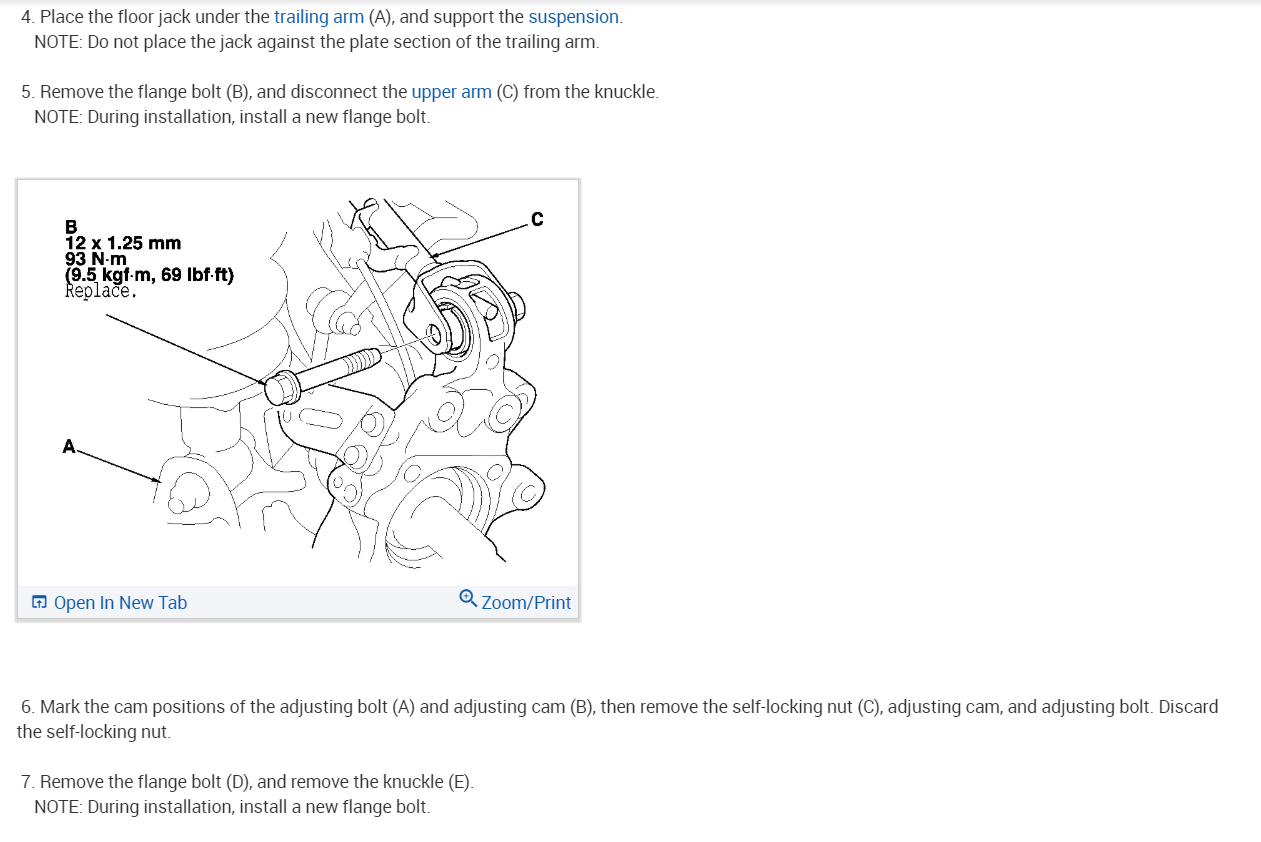 4. Place the floor jack under the trailing arm (A), and support the suspension.
NOTE: Do not place the jack against the plate section of the trailing arm.

5. Remove the flange bolt (B), and disconnect the upper arm (C) from the knuckle.
NOTE: During installation, install a new flange bolt.

B
12 x 1.25 mm
93 N·m
(9.5 kgf·m, 69 lbf·ft)
Replace.

C

A

Open In New Tab

Zoom/Print

6. Mark the cam positions of the adjusting bolt (A) and adjusting cam (B), then remove the self-locking nut (C), adjusting cam, and adjusting bolt. Discard the self-locking nut.

7. Remove the flange bolt (D), and remove the knuckle (E).
NOTE: During installation, install a new flange bolt.