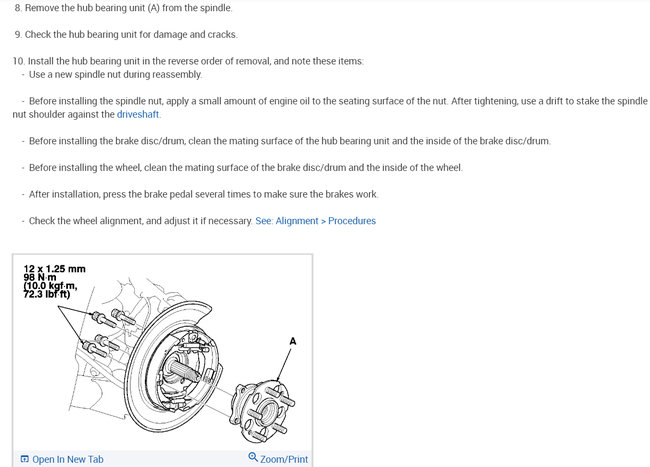 8. Remove the hub bearing unit (A) from the spindle.

9. Check the hub bearing unit for damage and cracks.

10. Install the hub bearing unit in the reverse order of removal, and note these items:
- Use a new spindle nut during reassembly.

- Before installing the spindle nut, apply a small amount of engine oil to the seating surface of the nut. After tightening, use a drift to stake the spindle nut shoulder against the driveshaft.

- Before installing the brake disc/drum, clean the mating surface of the hub bearing unit and the inside of the brake disc/drum.

- Before installing the wheel, clean the mating surface of the brake disc/drum and the inside of the wheel.

- After installation, press the brake pedal several times to make sure the brakes work.

- Check the wheel alignment, and adjust it if necessary. See: Alignment > Procedures

12 x 1.25 mm
98 N·m
(10.0 kgf·m,
72.3 lbf·ft)

A

Open In New Tab

Zoom/Print